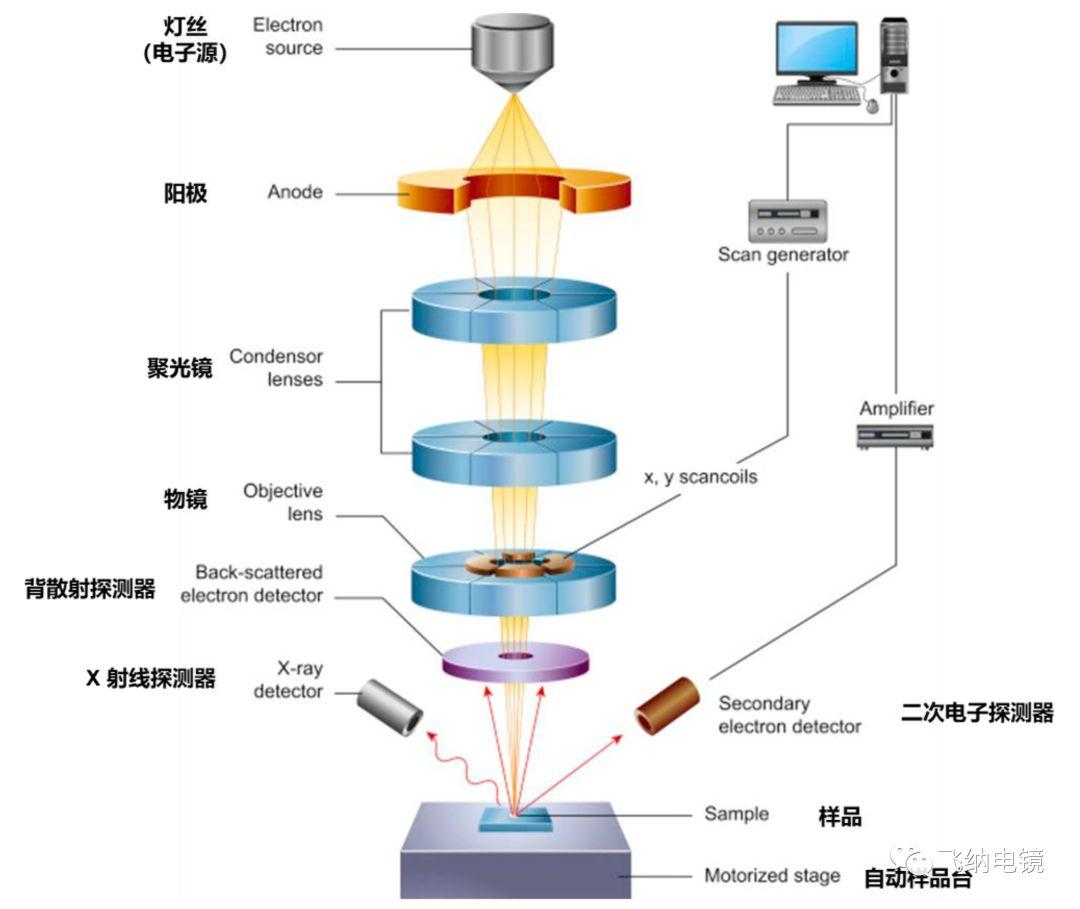 灯丝
(电子源)
Electron source

阳极
Anode

Scan generator

聚光镜
Condensor lenses

Amplifier

x, y scancoils

物镜
Objective lens

背散射探测器
Back-scattered electron detector

X 射线探测器
X-ray detector

Secondary electron detector
二次电子探测器

Sample
样品

Motorized stage
自动样品台

飞纳电镜