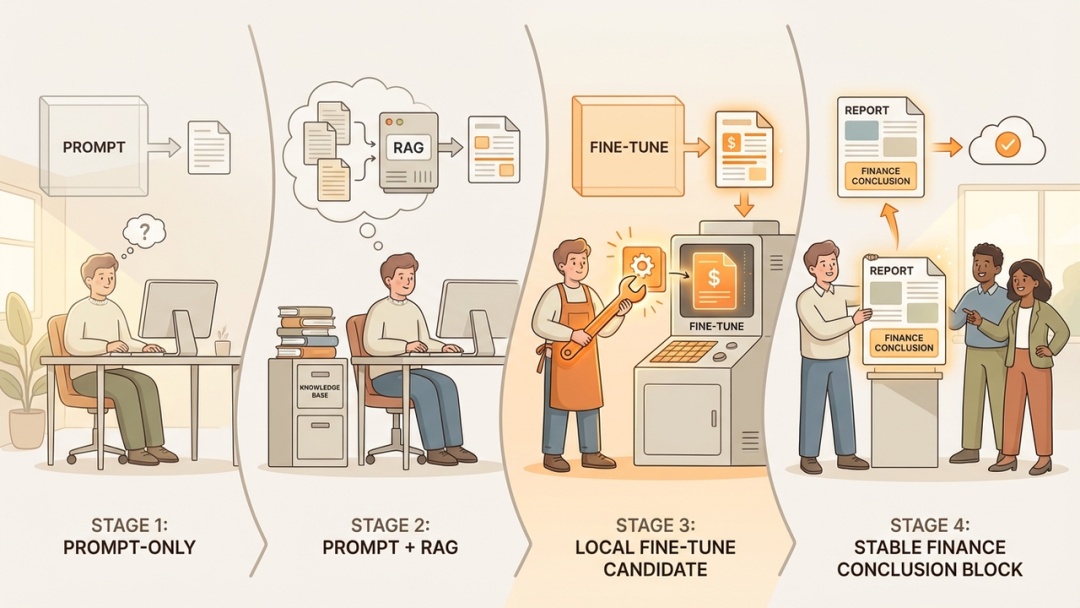 PROMPT

?

STAGE 1:
PROMPT-ONLY

RAG

KNOWLEDGE BASE

STAGE 2:
PROMPT + RAG

FINE-TUNE

$

$

FINE-TUNE

STAGE 3:
LOCAL FINE-TUNE CANDIDATE

REPORT

FINANCE CONCLUSION

REPORT

FINANCE CONCLUSION

STAGE 4:
STABLE FINANCE CONCLUSION BLOCK