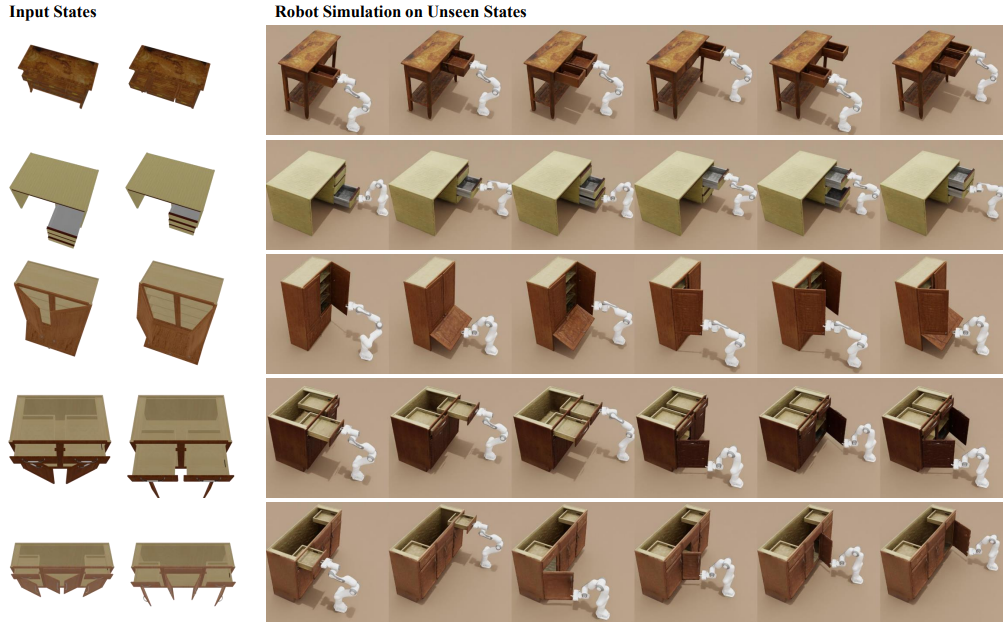 Input States

Robot Simulation on Unseen States