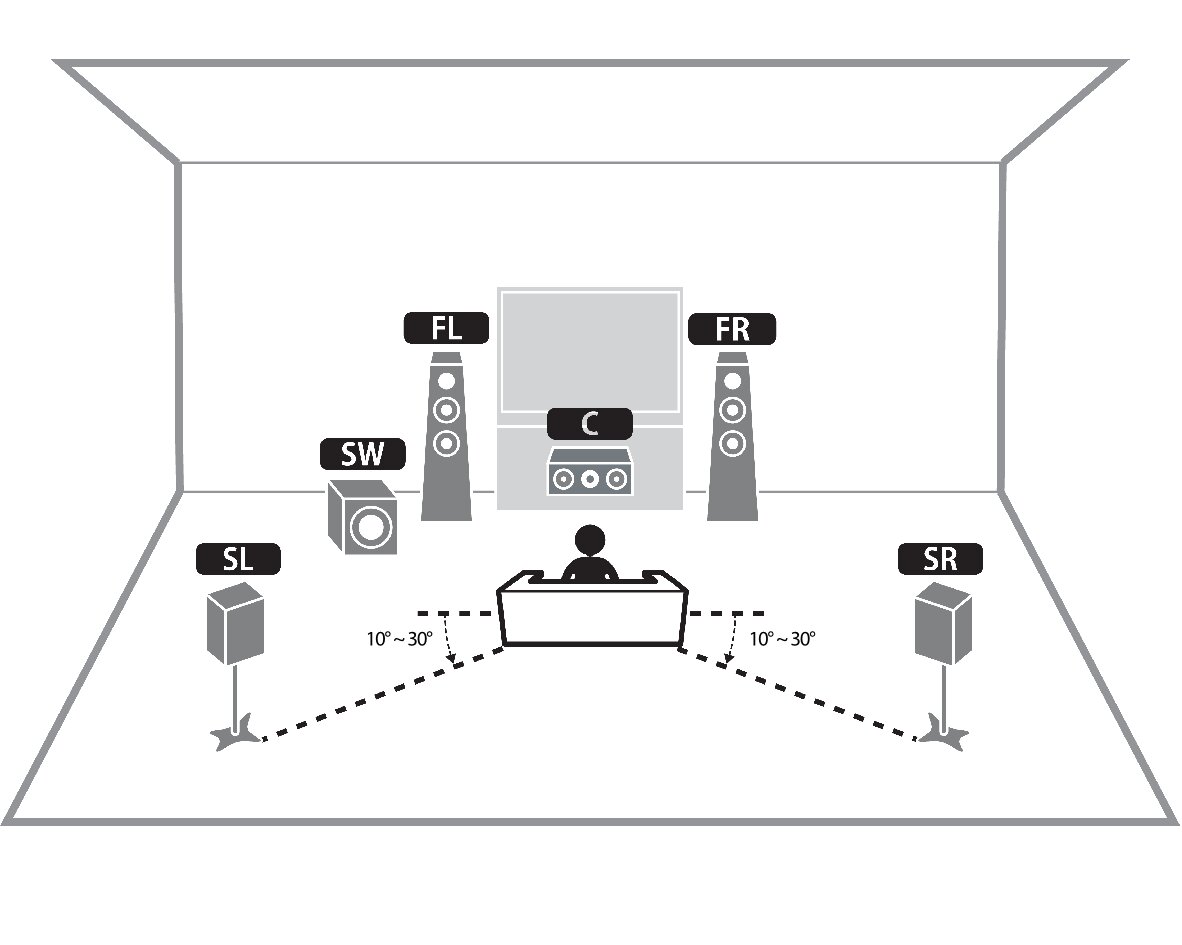 FL
FR
C
SW
SL
SR
10° ~ 30°
10° ~ 30°