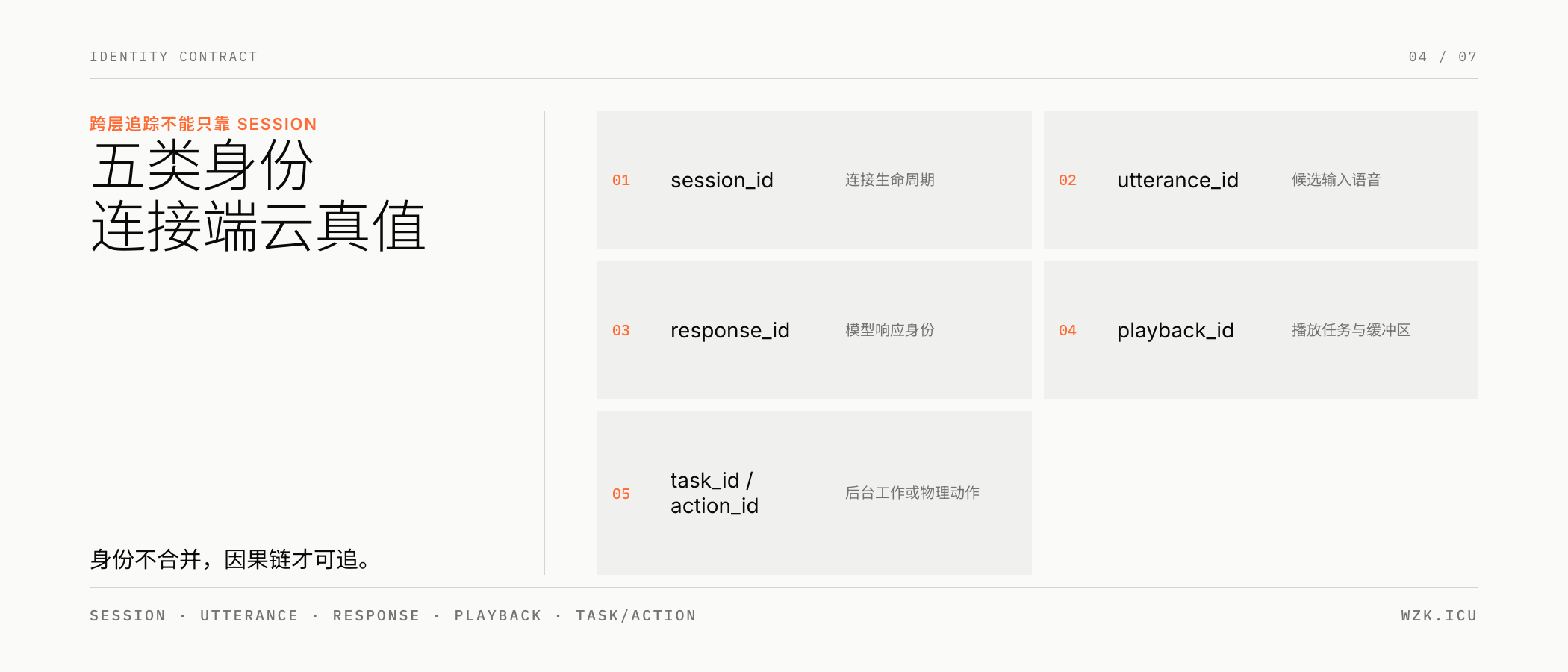 IDENTITY CONTRACT

04 / 07

跨层追踪不能只靠SESSION

五类身份
连接端云真值

身份不合并，因果链才可追。

01 session_id 连接生命周期

02 utterance_id 候选输入语音

03 response_id 模型响应身份

04 playback_id 播放任务与缓冲区

05 task_id / action_id 后台工作或物理动作

SESSION · UTTERANCE · RESPONSE · PLAYBACK · TASK/ACTION

WZK.ICU