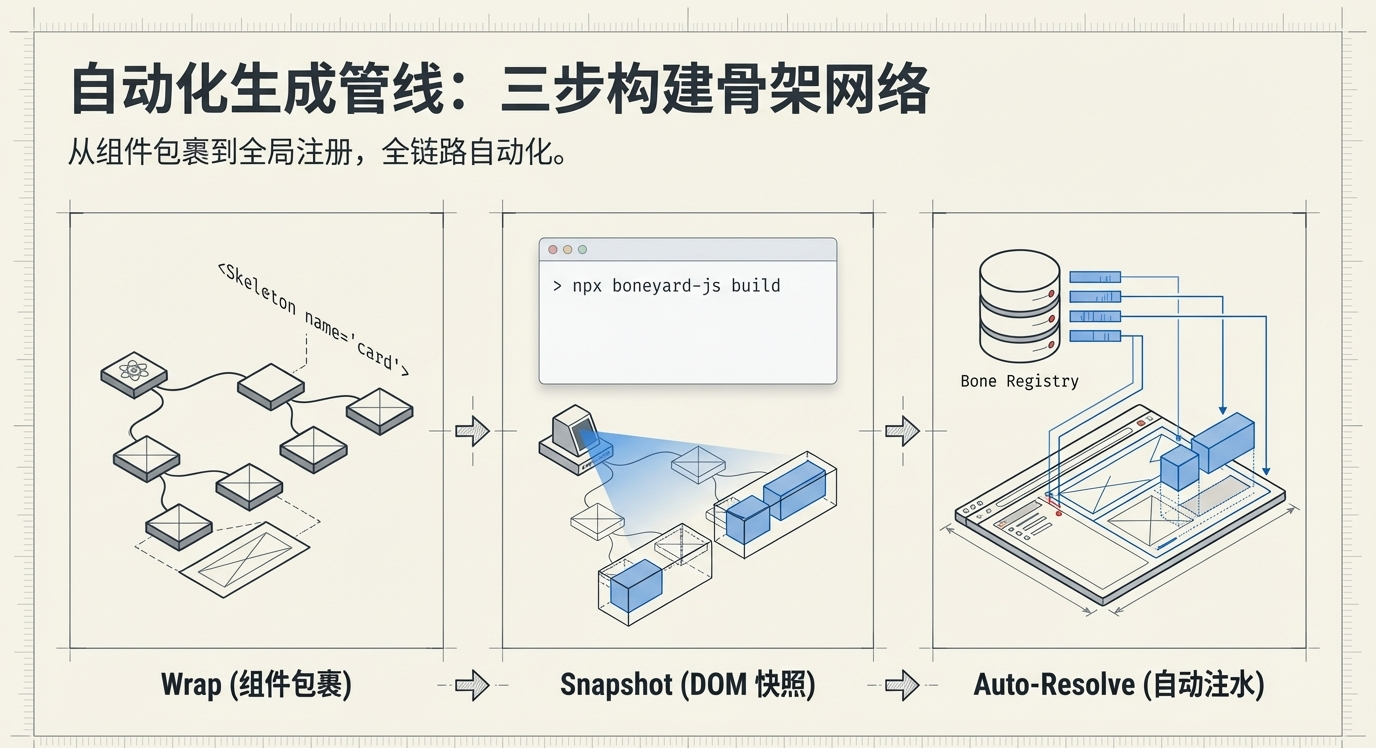 自动化生成管线：三步构建骨架网络

从组件包裹到全局注册，全链路自动化。

<Skeleton name='card'>

> npx boneyard-js build

Bone Registry

Wrap (组件包裹)

Snapshot (DOM 快照)

Auto-Resolve (自动注水)