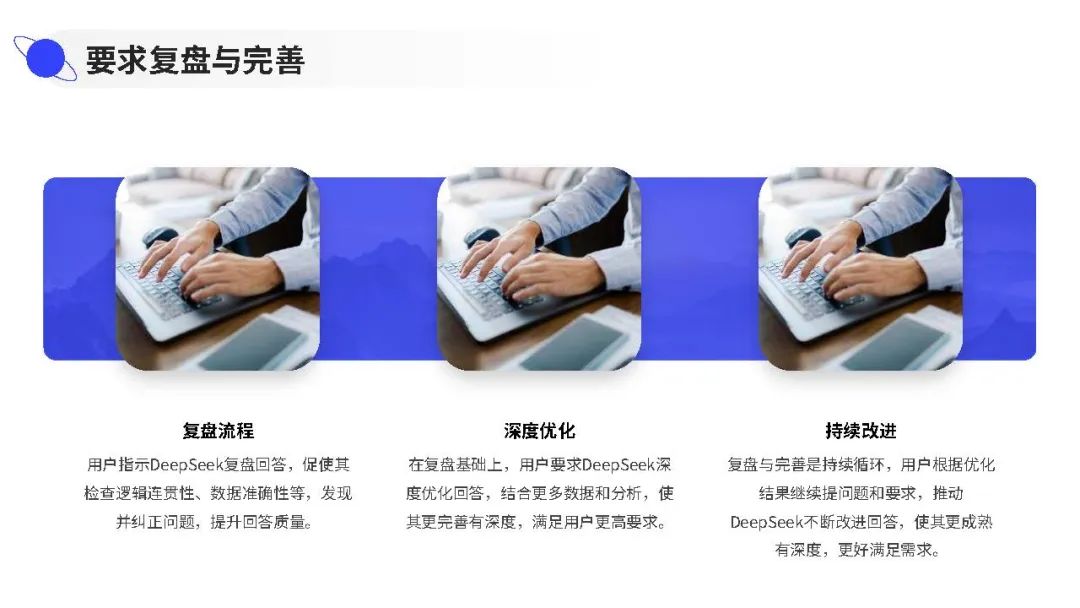 要求复盘与完善

复盘流程

用户指示DeepSeek复盘回答，促使其检查逻辑连贯性、数据准确性等，发现并纠正问题，提升回答质量。

深度优化

在复盘基础上，用户要求DeepSeek深度优化回答，结合更多数据和分析，使其更完善有深度，满足用户更高要求。

持续改进

复盘与完善是持续循环，用户根据优化结果继续提问题和要求，推动DeepSeek不断改进回答，使其更成熟有深度，更好满足需求。