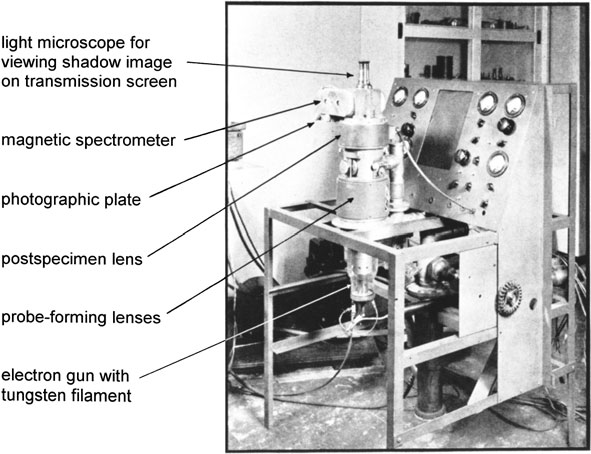 light microscope for viewing shadow image on transmission screen

magnetic spectrometer

photographic plate

postspecimen lens

probe-forming lenses

electron gun with tungsten filament