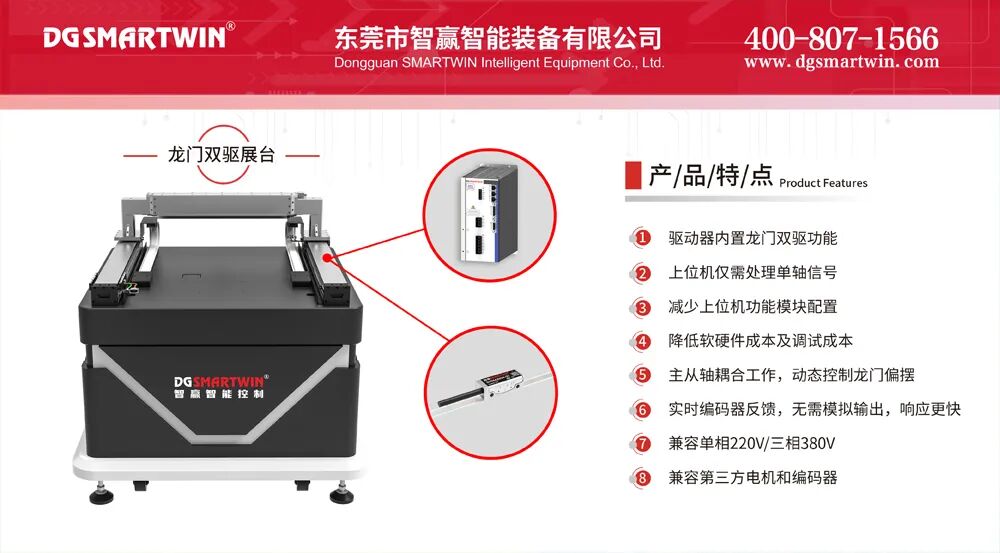 DGSMARTWIN®

东莞市智赢智能装备有限公司
Dongguan SMARTWIN Intelligent Equipment Co., Ltd.

400-807-1566
www.dgsmartwin.com

龙门双驱展台

DGSMARTWIN®
智赢智能控制

产/品/特/点 Product Features

1 驱动器内置龙门双驱功能
2 上位机仅需处理单轴信号
3 减少上位机功能模块配置
4 降低软硬件成本及调试成本
5 主从轴耦合工作，动态控制龙门偏摆
6 实时编码器反馈，无需模拟输出，响应更快
7 兼容单相220V/三相380V
8 兼容第三方电机和编码器