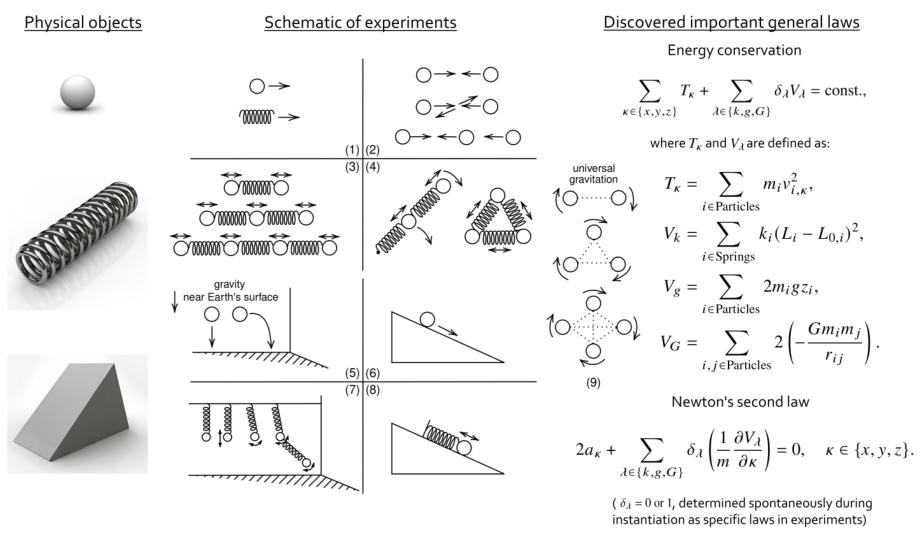 Physical objects

Schematic of experiments

(1) (2)

(3) (4)

gravity
near Earth's surface

(5) (6)

(7) (8)

universal
gravitation

(9)

Discovered important general laws

Energy conservation

$\sum_{\kappa \in \{x,y,z\}} T_\kappa + \sum_{\lambda \in \{k,g,G\}} \delta_\lambda V_\lambda = \text{const.},$

where $T_\kappa$ and $V_\lambda$ are defined as:

$T_\kappa = \sum_{i \in \text{Particles}} m_i v_{i,\kappa}^2,$

$V_k = \sum_{i \in \text{Springs}} k_i (L_i - L_{0,i})^2,$

$V_g = \sum_{i \in \text{Particles}} 2 m_i g z_i,$

$V_G = \sum_{i,j \in \text{Particles}} 2 \left( -\frac{G m_i m_j}{r_{ij}} \right).$

Newton's second law

$2a_\kappa + \sum_{\lambda \in \{k,g,G\}} \delta_\lambda \left( \frac{1}{m} \frac{\partial V_\lambda}{\partial \kappa} \right) = 0, \quad \kappa \in \{x,y,z\}.$

( $\delta_\lambda = 0$ or 1, determined spontaneously during instantiation as specific laws in experiments)