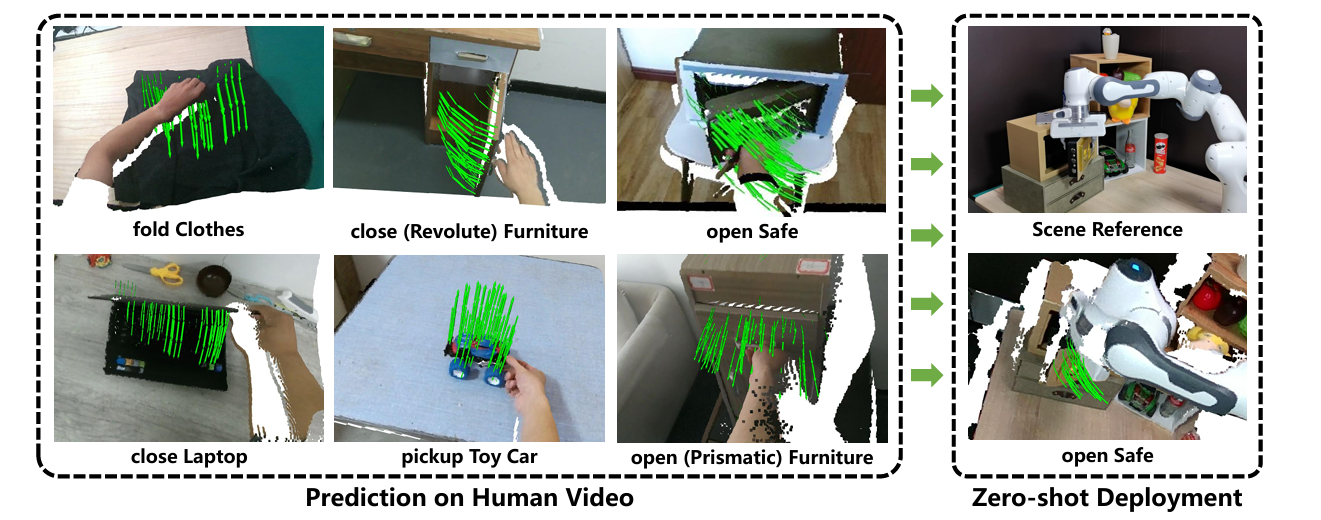 fold Clothes

close (Revolute) Furniture

open Safe

close Laptop

pickup Toy Car

open (Prismatic) Furniture

Prediction on Human Video

Scene Reference

open Safe

Zero-shot Deployment