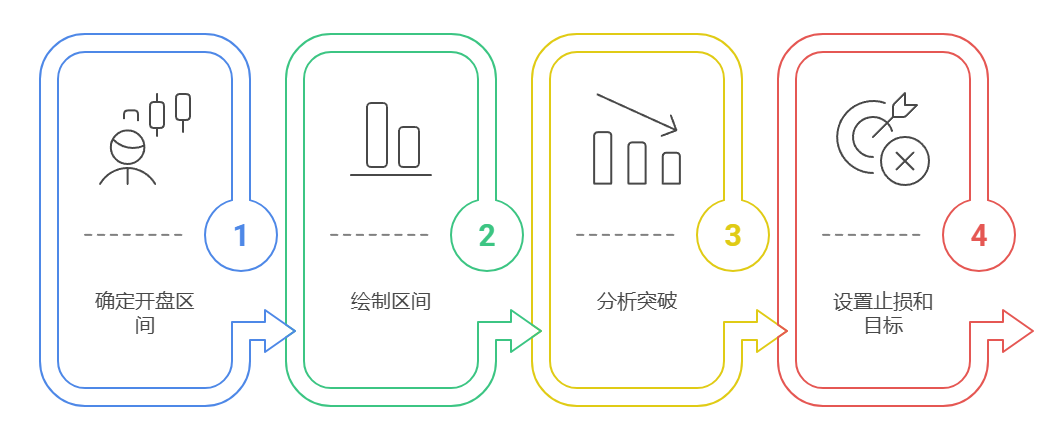 1
确定开盘区间

2
绘制区间

3
分析突破

4
设置止损和目标