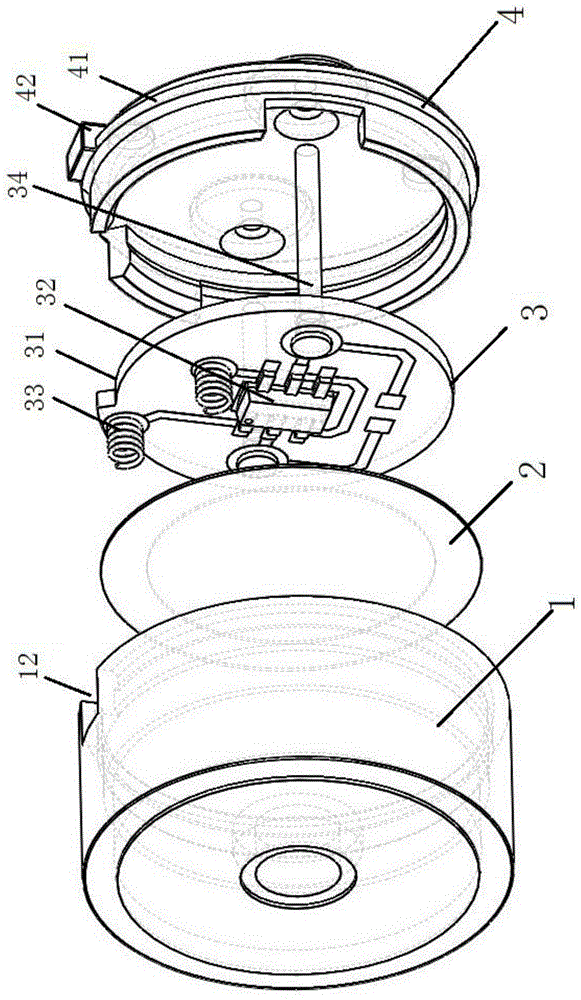 42
41
4
34
32
31
33
3
2
12
1