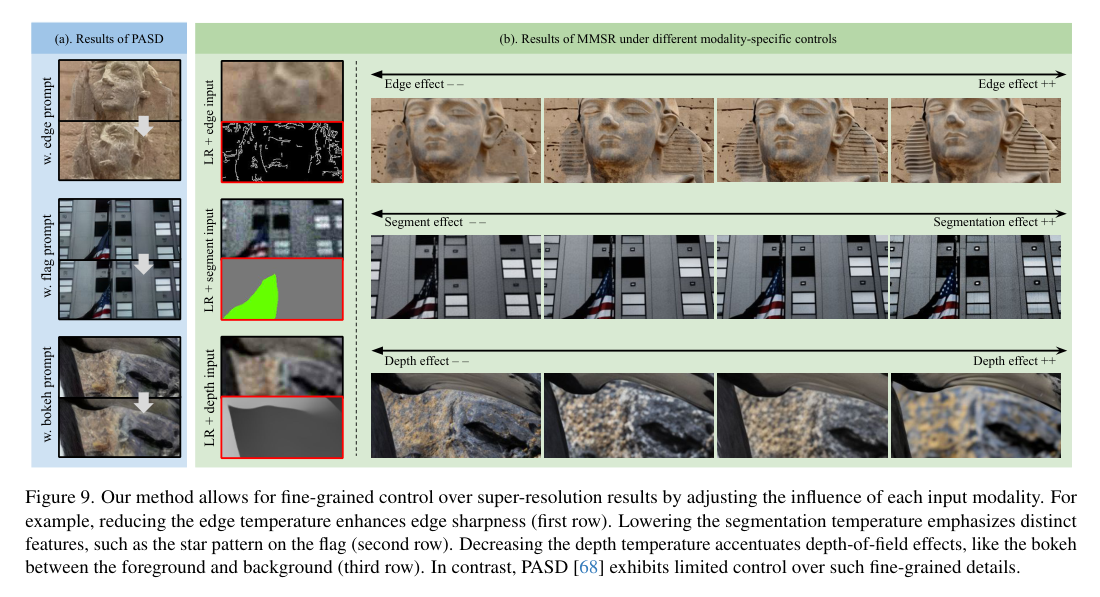 (a). Results of PASD

w. edge prompt

w. flag prompt

w. bokeh prompt

(b). Results of MMSR under different modality-specific controls

LR + edge input

Edge effect – –

Edge effect ++

LR + segment input

Segment effect – –

Segmentation effect ++

LR + depth input

Depth effect – –

Depth effect ++

Figure 9. Our method allows for fine-grained control over super-resolution results by adjusting the influence of each input modality. For example, reducing the edge temperature enhances edge sharpness (first row). Lowering the segmentation temperature emphasizes distinct features, such as the star pattern on the flag (second row). Decreasing the depth temperature accentuates depth-of-field effects, like the bokeh between the foreground and background (third row). In contrast, PASD [68] exhibits limited control over such fine-grained details.