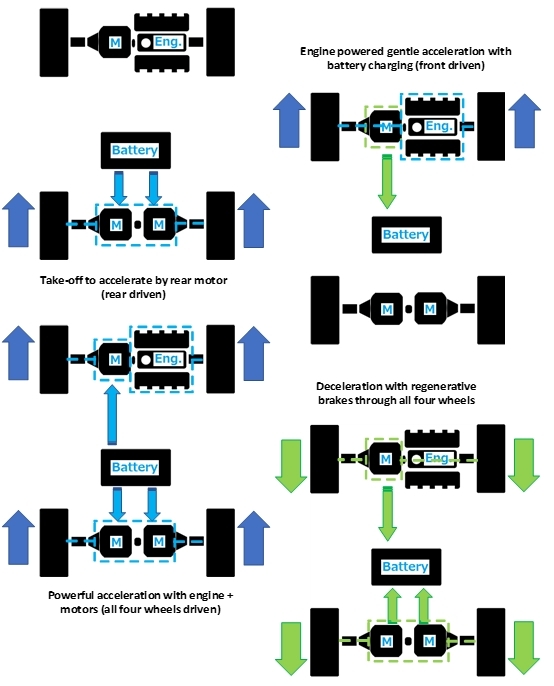 M
Eng.

Battery
M
M

Take-off to accelerate by rear motor (rear driven)

M
Eng.

Battery
M
M

Powerful acceleration with engine + motors (all four wheels driven)

Engine powered gentle acceleration with battery charging (front driven)

M
Eng.

Battery

M
M

Deceleration with regenerative brakes through all four wheels

M
Eng.

Battery

M
M