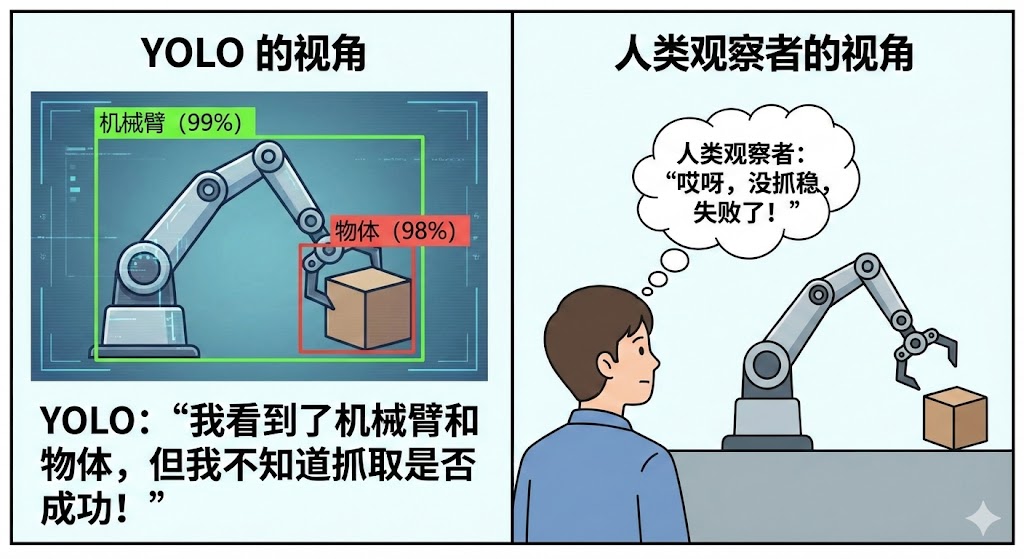 YOLO 的视角

机械臂（99%）

物体（98%）

YOLO：“我看到了机械臂和物体，但我不知道抓取是否成功！”

人类观察者的视角

人类观察者：“哎呀，没抓稳，失败了！”