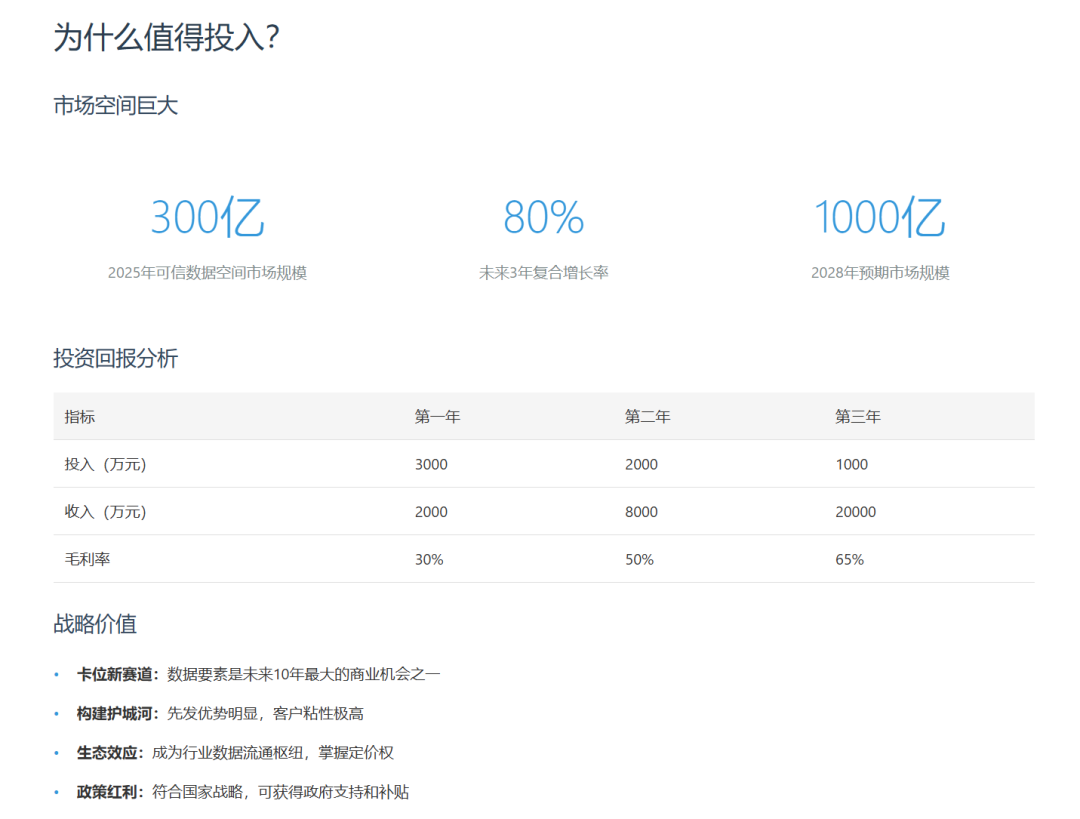 为什么值得投入？

市场空间巨大

300亿
2025年可信数据空间市场规模

80%
未来3年复合增长率

1000亿
2028年预期市场规模

投资回报分析

| 指标 | 第一年 | 第二年 | 第三年 |
|---|---|---|---|
| 投入（万元） | 3000 | 2000 | 1000 |
| 收入（万元） | 2000 | 8000 | 20000 |
| 毛利率 | 30% | 50% | 65% |

战略价值

• 卡位新赛道：数据要素是未来10年最大的商业机会之一
• 构建护城河：先发优势明显，客户粘性极高
• 生态效应：成为行业数据流通枢纽，掌握定价权
• 政策红利：符合国家战略，可获得政府支持和补贴