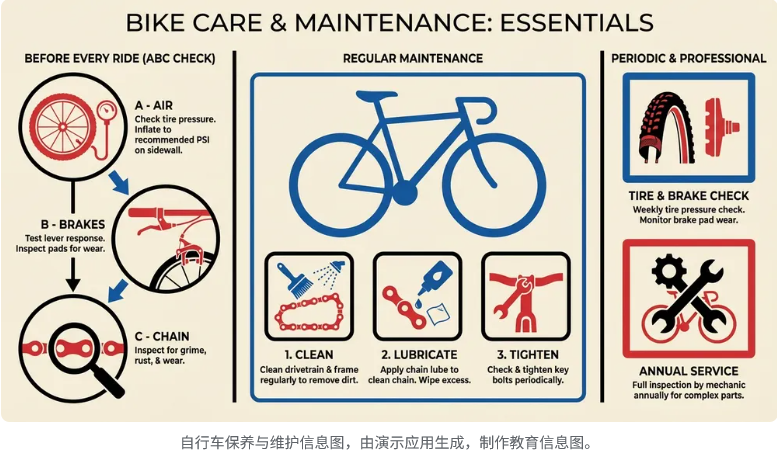 BIKE CARE & MAINTENANCE: ESSENTIALS

BEFORE EVERY RIDE (ABC CHECK)

A - AIR
Check tire pressure. Inflate to recommended PSI on sidewall.

B - BRAKES
Test lever response. Inspect pads for wear.

C - CHAIN
Inspect for grime, rust, & wear.

REGULAR MAINTENANCE

1. CLEAN
Clean drivetrain & frame regularly to remove dirt.

2. LUBRICATE
Apply chain lube to clean chain. Wipe excess.

3. TIGHTEN
Check & tighten key bolts periodically.

PERIODIC & PROFESSIONAL

TIRE & BRAKE CHECK
Weekly tire pressure check. Monitor brake pad wear.

ANNUAL SERVICE
Full inspection by mechanic annually for complex parts.

自行车保养与维护信息图，由演示应用生成，制作教育信息图。