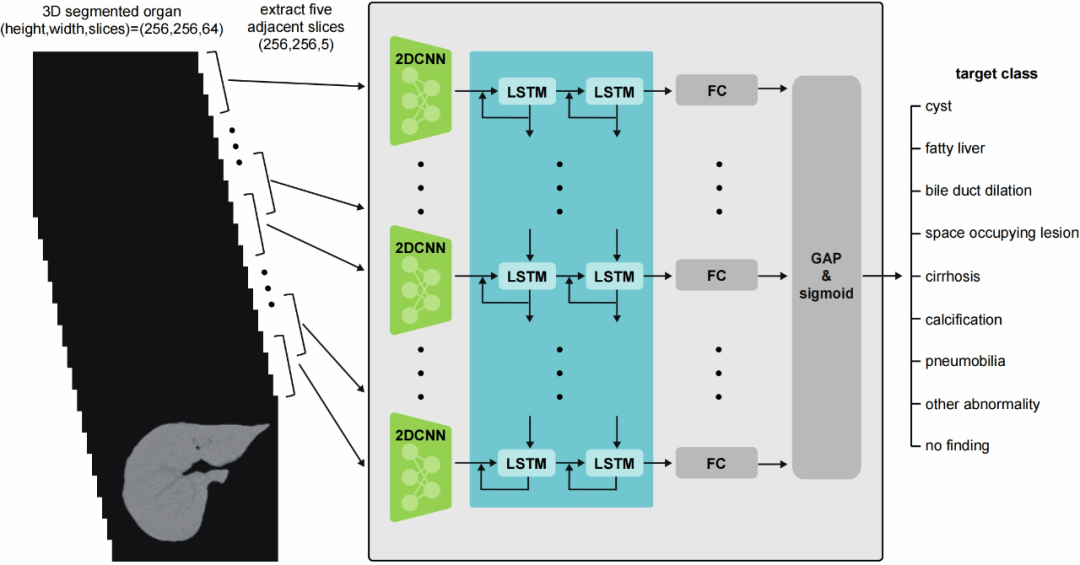 3D segmented organ
(height,width,slices)=(256,256,64)

extract five adjacent slices
(256,256,5)

2DCNN
LSTM
LSTM
FC

2DCNN
LSTM
LSTM
FC

2DCNN
LSTM
LSTM
FC

GAP
&
sigmoid

target class
cyst
fatty liver
bile duct dilation
space occupying lesion
cirrhosis
calcification
pneumobilia
other abnormality
no finding