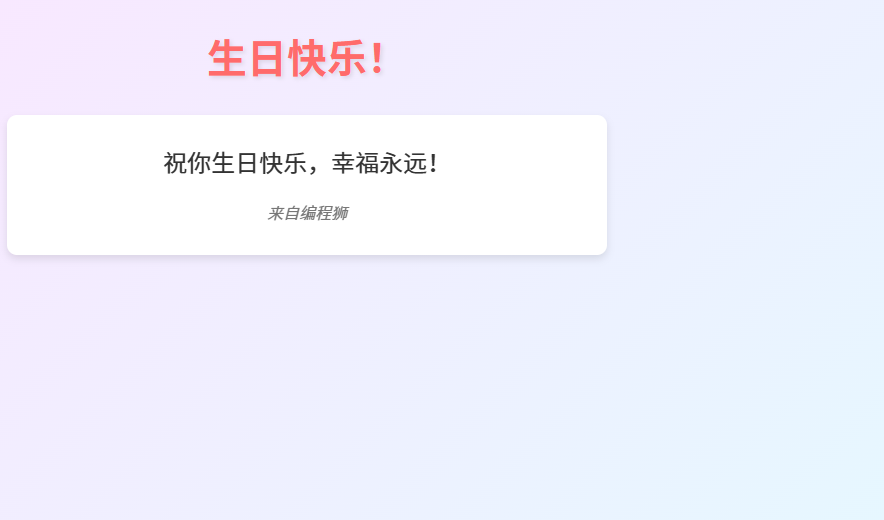 生日快乐!

祝你生日快乐，幸福永远!

来自编程狮