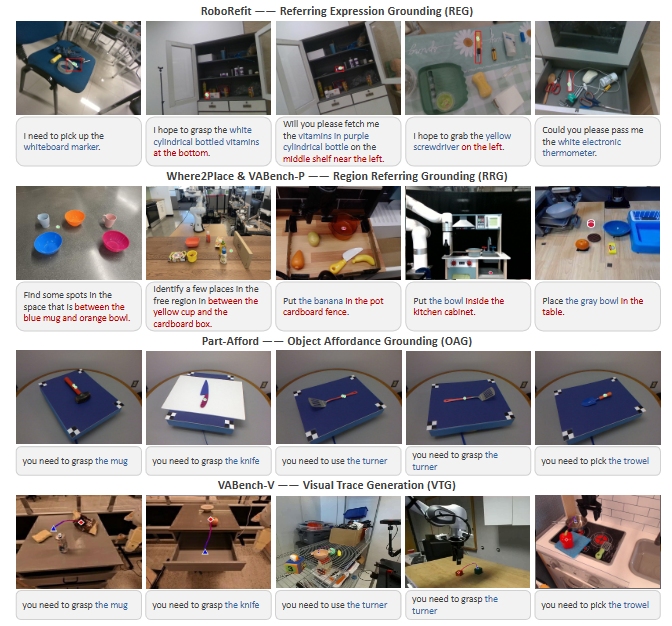 RoboRefit —— Referring Expression Grounding (REG)

I need to pick up the whiteboard marker.

I hope to grasp the white cylindrical bottled vitamins at the bottom.

Will you please fetch me the vitamins in purple cylindrical bottle on the middle shelf near the left.

I hope to grab the yellow screwdriver on the left.

Could you please pass me the white electronic thermometer.

Where2Place & VABench-P —— Region Referring Grounding (RRG)

Find some spots in the space that is between the blue mug and orange bowl.

Identify a few places in the free region in between the yellow cup and the cardboard box.

Put the banana in the pot cardboard fence.

Put the bowl inside the kitchen cabinet.

Place the gray bowl in the table.

Part-Afford —— Object Affordance Grounding (OAG)

you need to grasp the mug

you need to grasp the knife

you need to use the turner

you need to grasp the turner

you need to pick the trowel

VABench-V —— Visual Trace Generation (VTG)

you need to grasp the mug

you need to grasp the knife

you need to use the turner

you need to grasp the turner

you need to pick the trowel