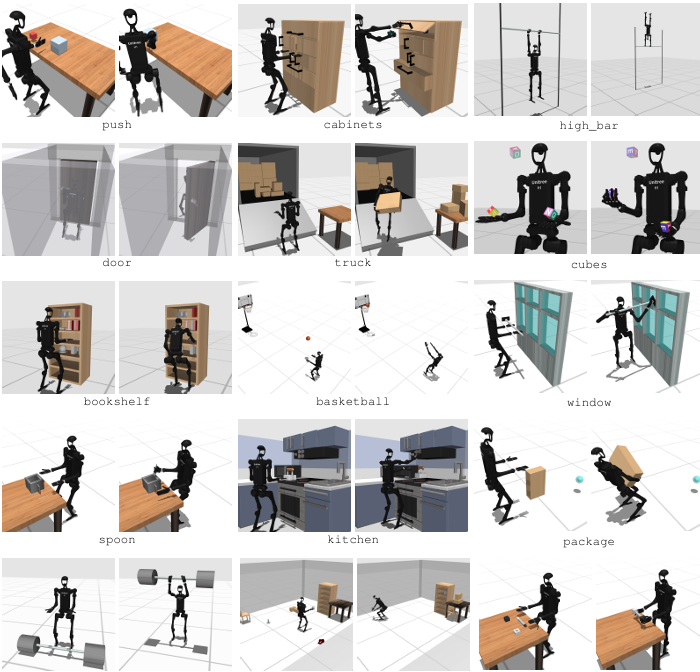 push

cabinets

high_bar

door

truck

cubes

bookshelf

basketball

window

spoon

kitchen

package