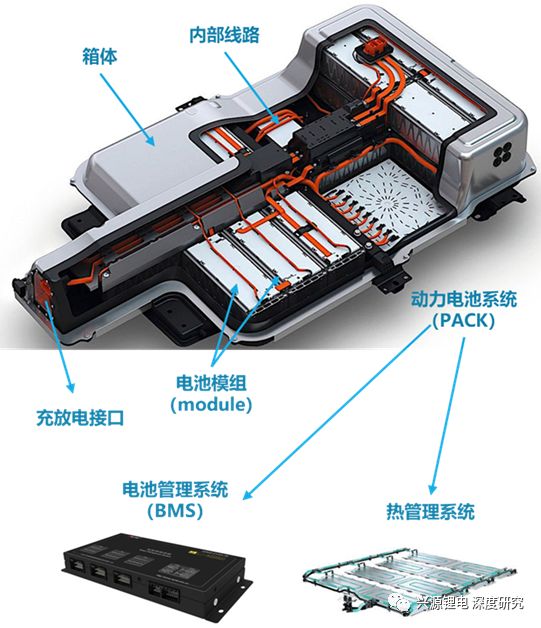 内部线路

箱体

动力电池系统
(PACK)

电池模组
(module)

充放电接口

电池管理系统
(BMS)

热管理系统

兴源锂电 深度研究