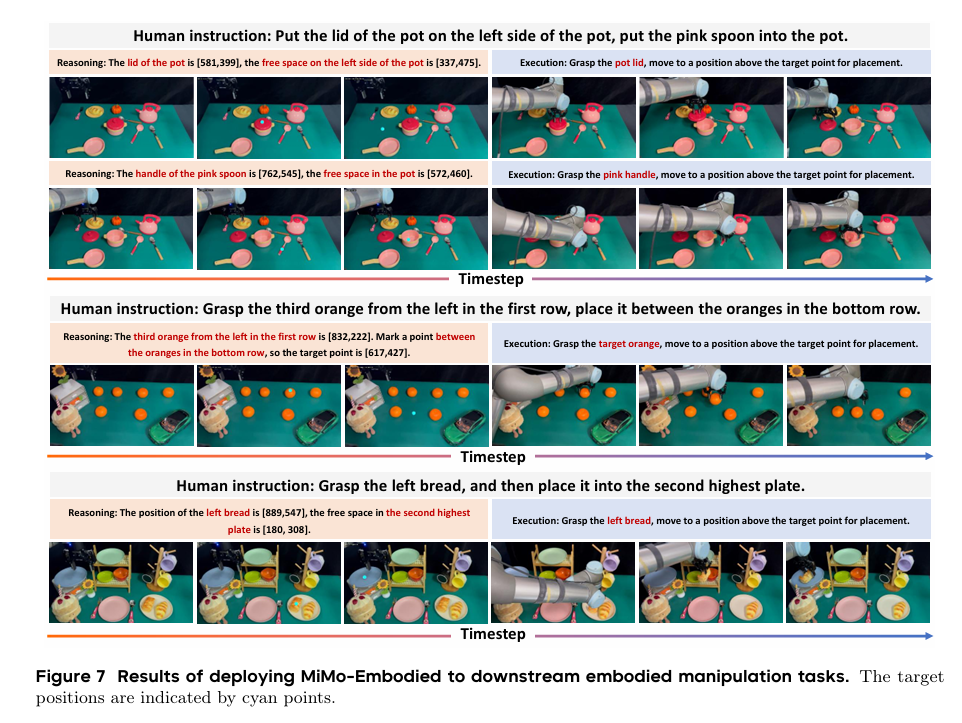 Human instruction: Put the lid of the pot on the left side of the pot, put the pink spoon into the pot.

Reasoning: The lid of the pot is [581,399], the free space on the left side of the pot is [337,475].

Execution: Grasp the pot lid, move to a position above the target point for placement.

Reasoning: The handle of the pink spoon is [762,545], the free space in the pot is [572,460].

Execution: Grasp the pink handle, move to a position above the target point for placement.

Timestep

Human instruction: Grasp the third orange from the left in the first row, place it between the oranges in the bottom row.

Reasoning: The third orange from the left in the first row is [832,222]. Mark a point between the oranges in the bottom row, so the target point is [617,427].

Execution: Grasp the target orange, move to a position above the target point for placement.

Timestep

Human instruction: Grasp the left bread, and then place it into the second highest plate.

Reasoning: The position of the left bread is [889,547], the free space in the second highest plate is [180, 308].

Execution: Grasp the left bread, move to a position above the target point for placement.

Timestep

Figure 7 Results of deploying MiMo-Embodied to downstream embodied manipulation tasks. The target positions are indicated by cyan points.