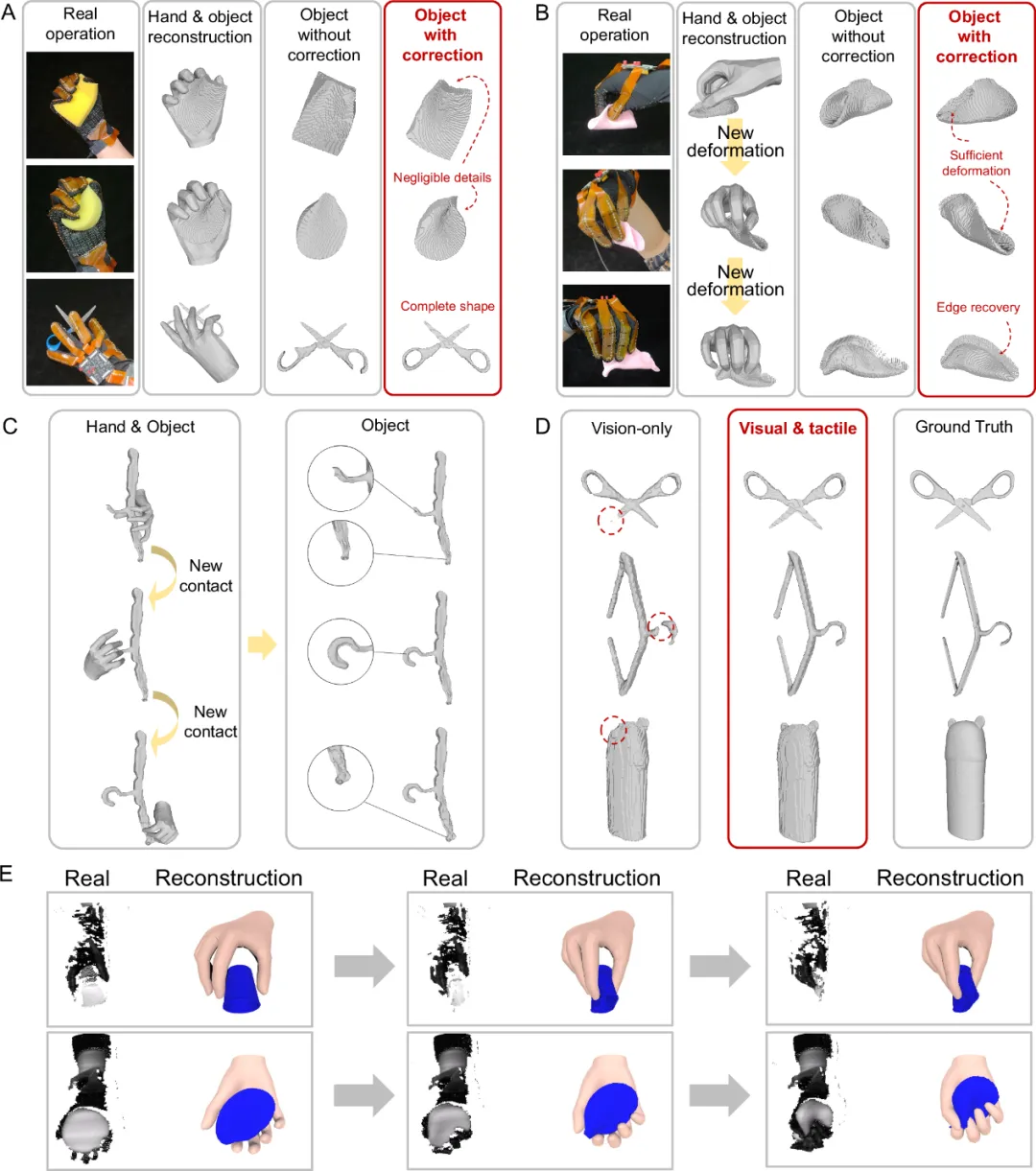 A

Real operation

Hand & object reconstruction

Object without correction

Object with correction

Negligible details

Complete shape

B

Real operation

Hand & object reconstruction

New deformation

New deformation

Object without correction

Object with correction

Sufficient deformation

Edge recovery

C

Hand & Object

New contact

New contact

Object

D

Vision-only

Visual & tactile

Ground Truth

E

Real

Reconstruction

Real

Reconstruction

Real

Reconstruction