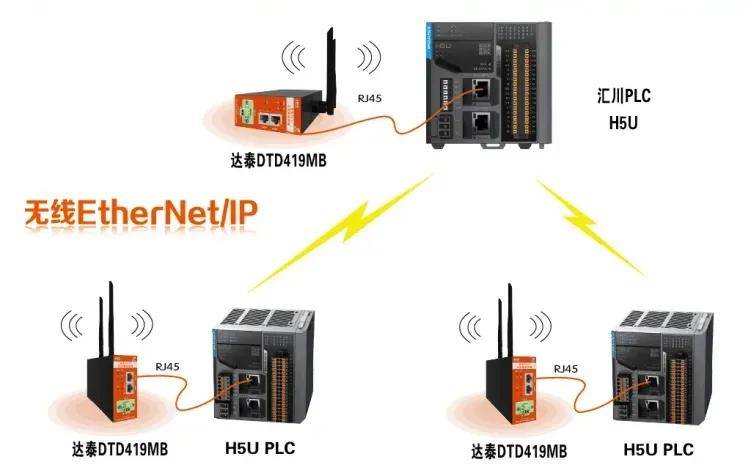 RJ45

汇川PLC
H5U

达泰DTD419MB

无线EtherNet/IP

RJ45

达泰DTD419MB

H5U PLC

RJ45

达泰DTD419MB

H5U PLC