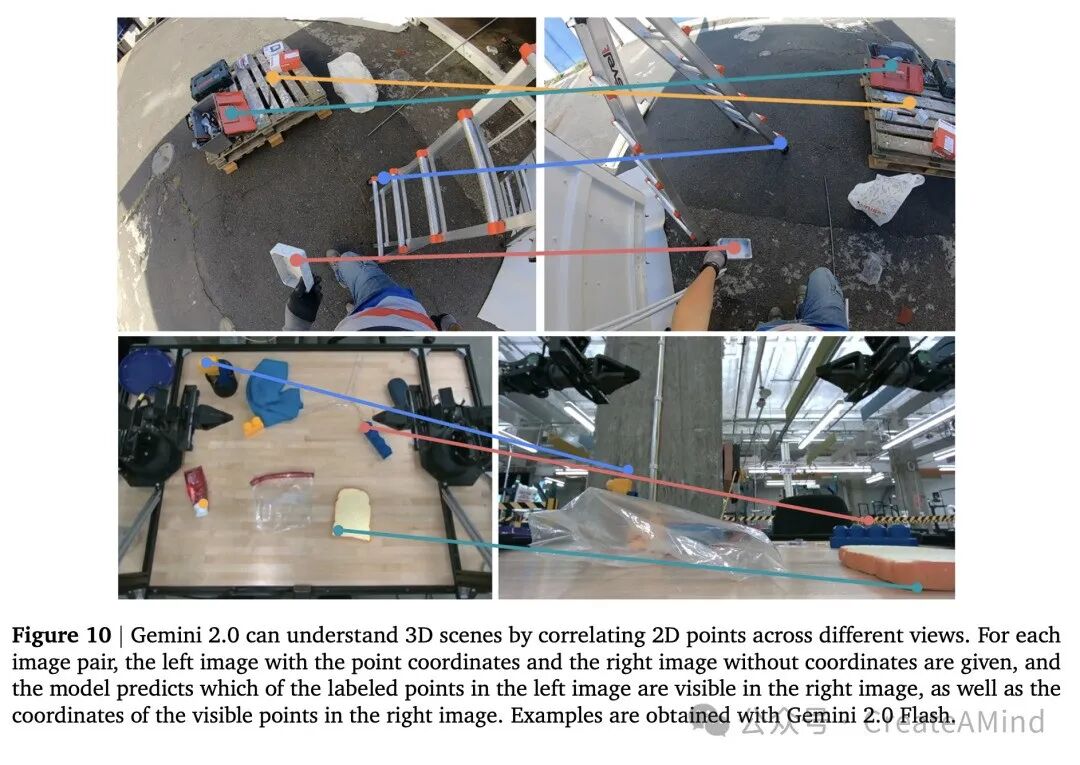 Figure 10 | Gemini 2.0 can understand 3D scenes by correlating 2D points across different views. For each image pair, the left image with the point coordinates and the right image without coordinates are given, and the model predicts which of the labeled points in the left image are visible in the right image, as well as the coordinates of the visible points in the right image. Examples are obtained with Gemini 2.0 Flash.

公众号 · CreateAMind