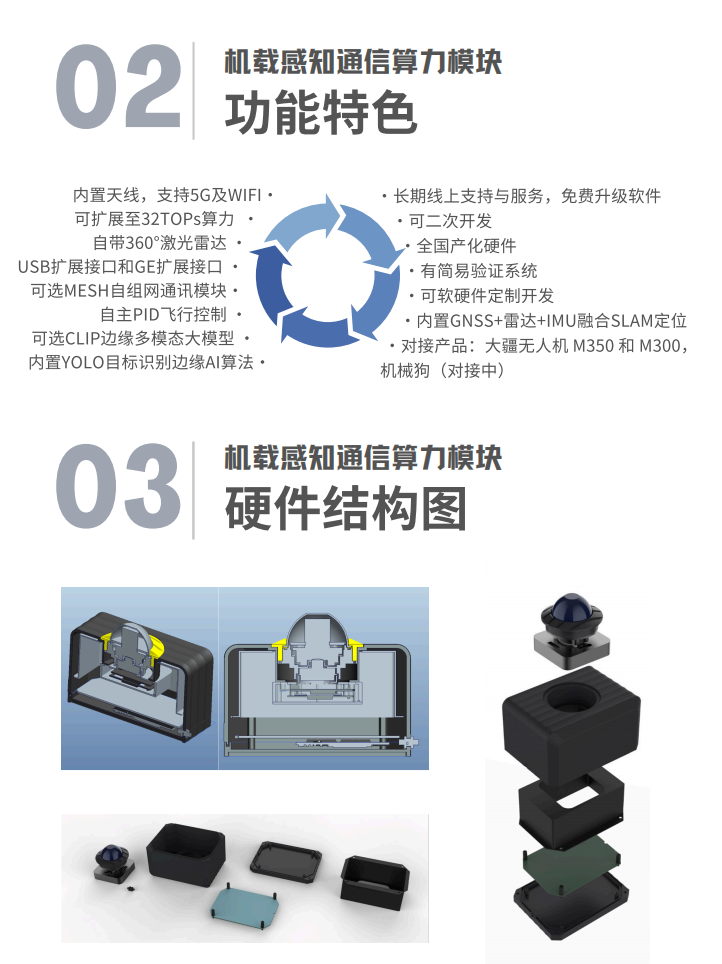 02

机载感知通信算力模块
功能特色

内置天线，支持5G及WIFI・
可扩展至32TOPs算力 ・
自带360°激光雷达 ・
USB扩展接口和GE扩展接口 ・
可选MESH自组网通讯模块・
自主PID飞行控制 ・
可选CLIP边缘多模态大模型 ・
内置YOLO目标识别边缘AI算法・

・长期线上支持与服务，免费升级软件
・可二次开发
・全国产化硬件
・有简易验证系统
・可软硬件定制开发
・内置GNSS+雷达+IMU融合SLAM定位
・对接产品：大疆无人机 M350 和 M300，机械狗（对接中）

03

机载感知通信算力模块
硬件结构图