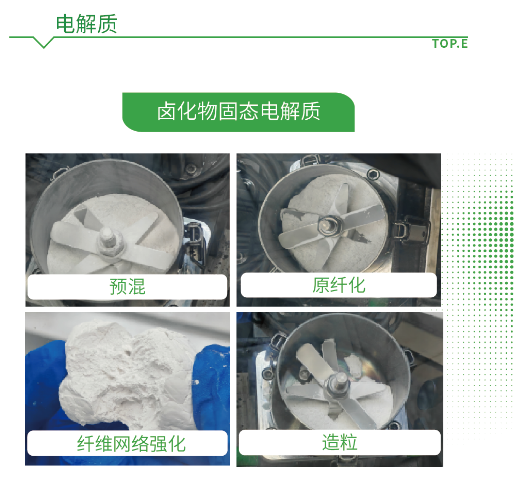 电解质

TOP.E

卤化物固态电解质

预混

原纤化

纤维网络强化

造粒