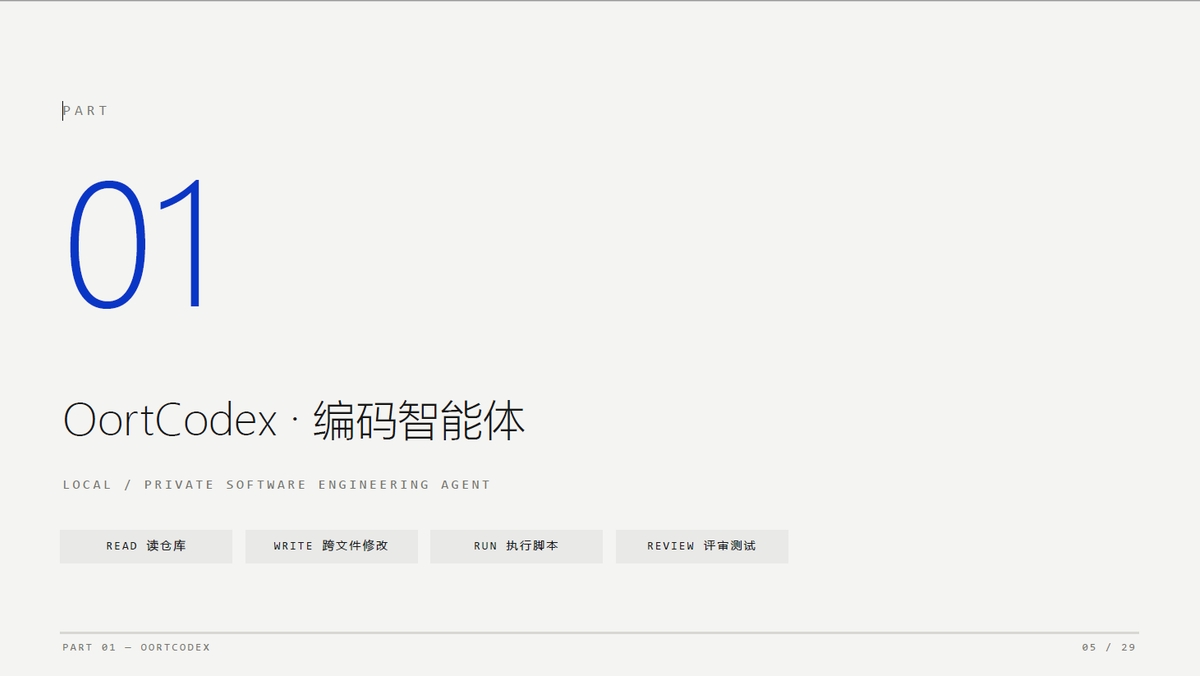 PART

01

OortCodex · 编码智能体

LOCAL / PRIVATE SOFTWARE ENGINEERING AGENT

READ 读仓库 WRITE 跨文件修改 RUN 执行脚本 REVIEW 评审测试

PART 01 — OORTCODEX

05 / 29