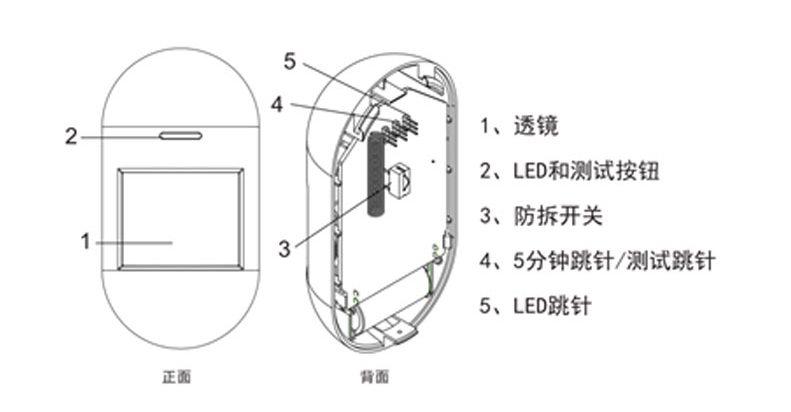 2

1

正面

5

4

3

背面

1、透镜

2、LED和测试按钮

3、防拆开关

4、5分钟跳针/测试跳针

5、LED跳针