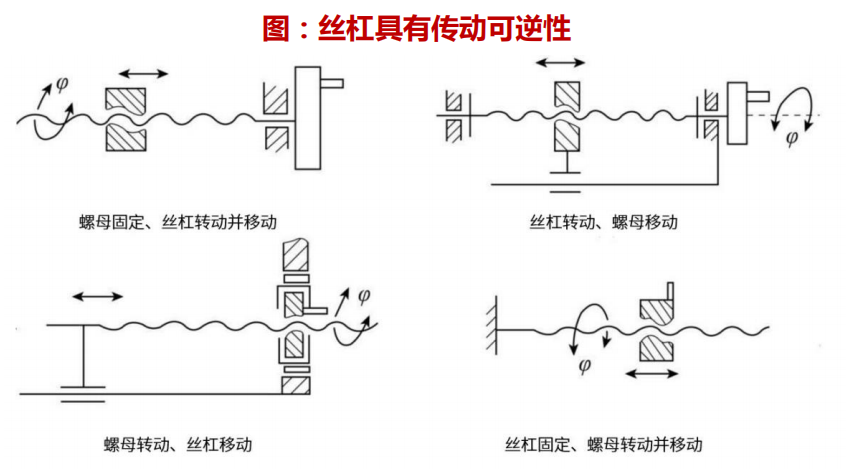 图：丝杠具有传动可逆性

$\varphi$

螺母固定、丝杠转动并移动

$\varphi$

丝杠转动、螺母移动

$\varphi$

螺母转动、丝杠移动

$\varphi$

丝杠固定、螺母转动并移动