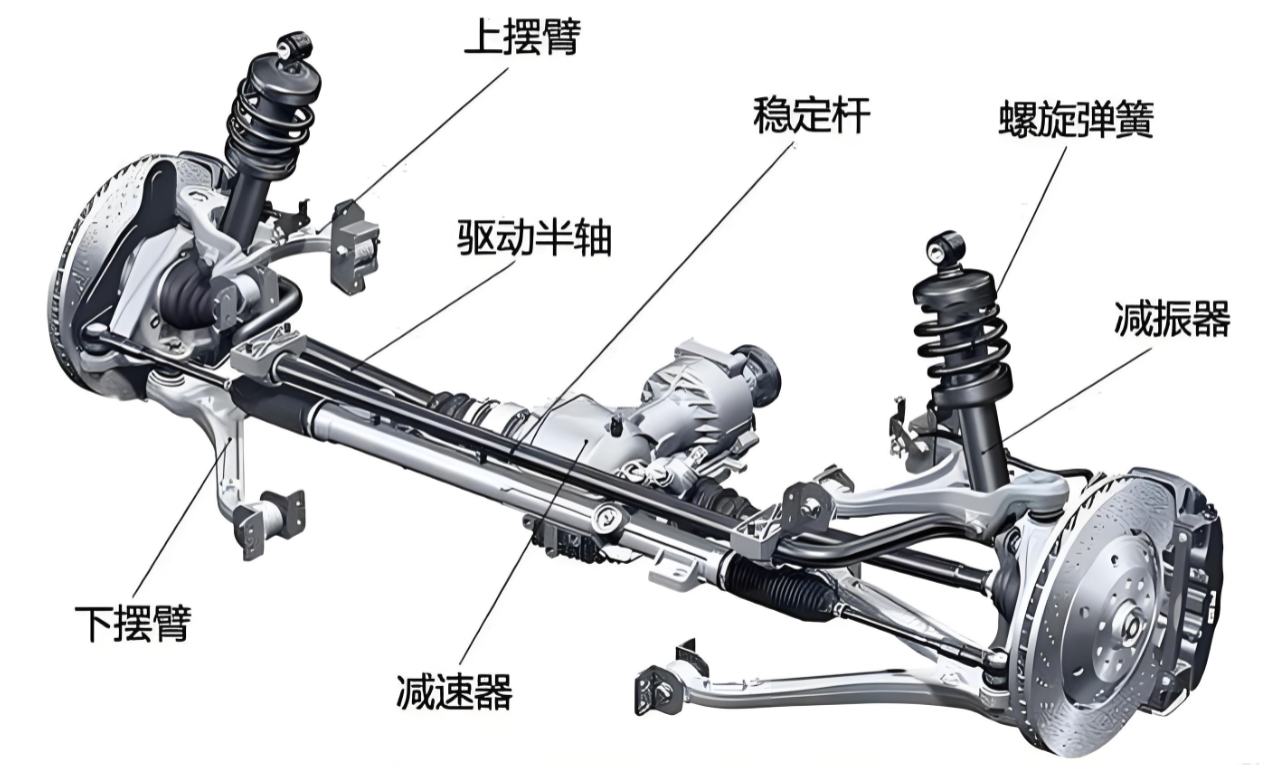 上摆臂

稳定杆

螺旋弹簧

驱动半轴

减振器

下摆臂

减速器