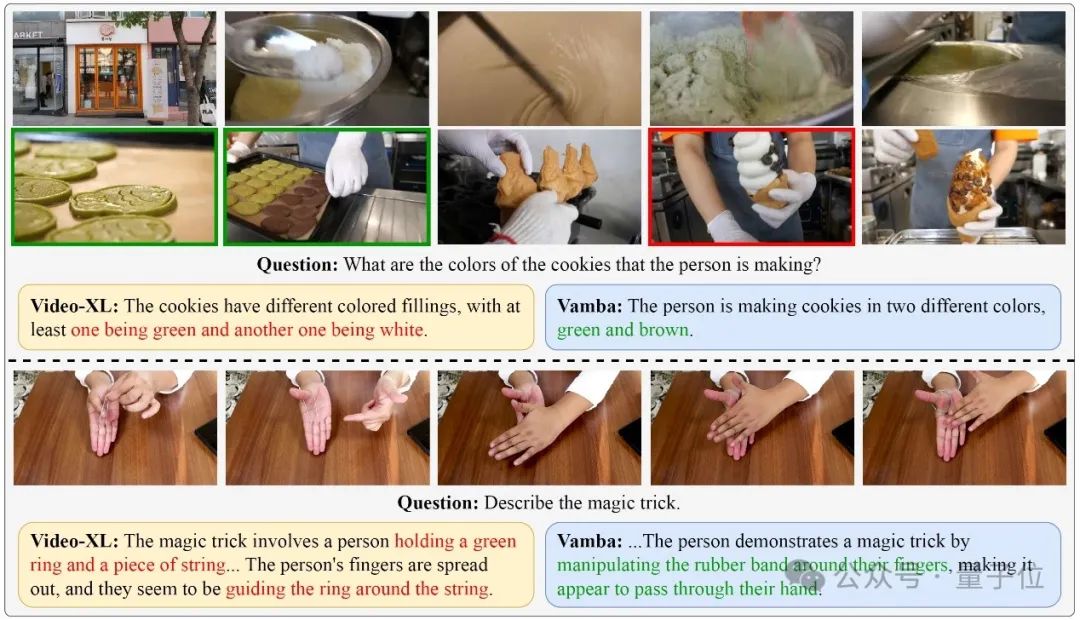 ARKET

**Question:** What are the colors of the cookies that the person is making?

**Video-XL:** The cookies have different colored fillings, with at least one being green and another one being white.

**Vamba:** The person is making cookies in two different colors, green and brown.

**Question:** Describe the magic trick.

**Video-XL:** The magic trick involves a person holding a green ring and a piece of string... The person's fingers are spread out, and they seem to be guiding the ring around the string.

**Vamba:** ...The person demonstrates a magic trick by manipulating the rubber band around their fingers, making it appear to pass through their hand.

公众号 · 量子位