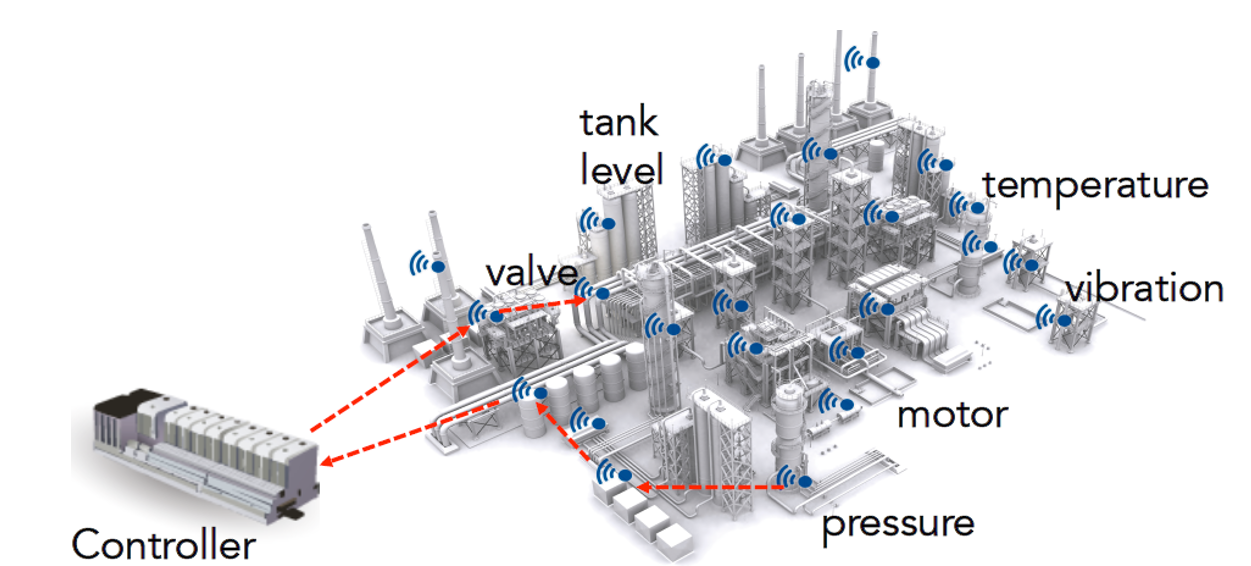 tank level

temperature

valve

vibration

motor

pressure

Controller