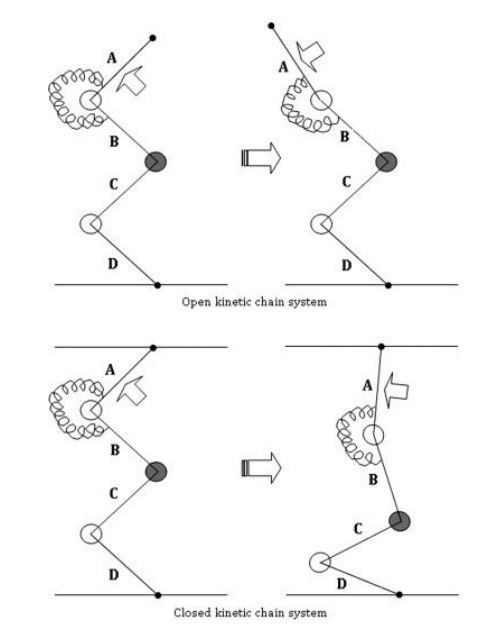 A
B
C
D

A
B
C
D

Open kinetic chain system

A
B
C
D

A
B
C
D

Closed kinetic chain system