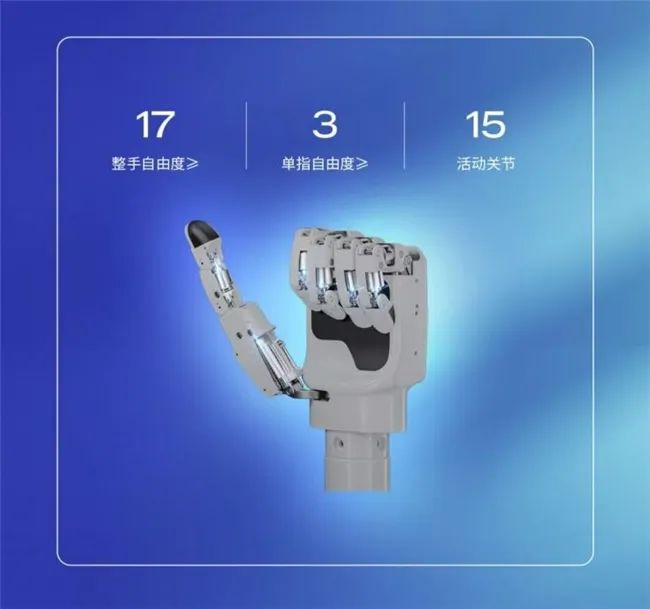 17
整手自由度≥

3
单指自由度≥

15
活动关节