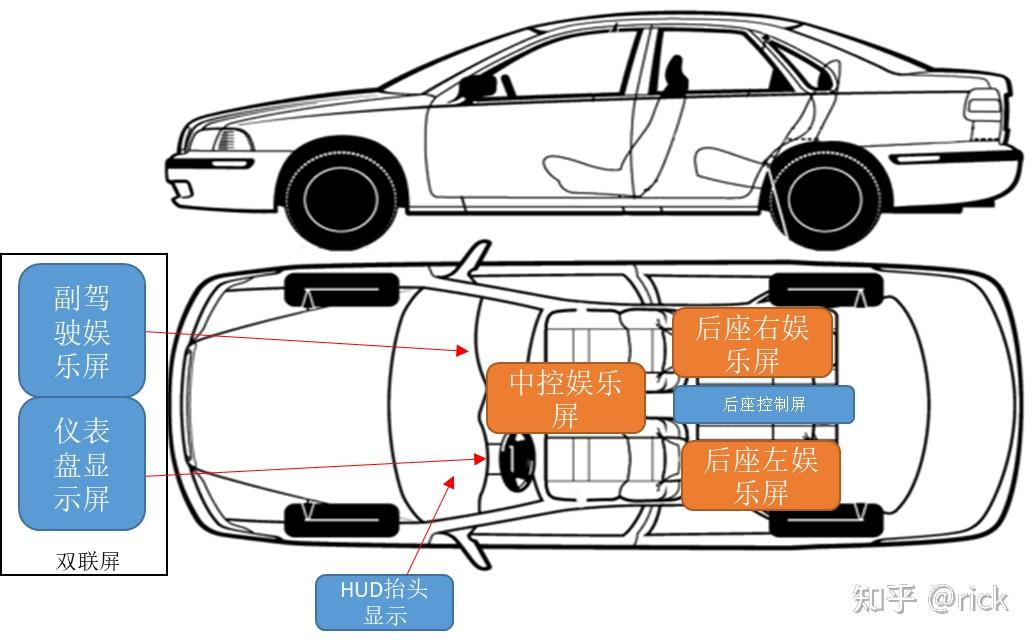 副驾驶娱乐屏

仪表盘显示屏

双联屏

中控娱乐屏

后座右娱乐屏

后座控制屏

后座左娱乐屏

HUD抬头显示

知乎 @rick