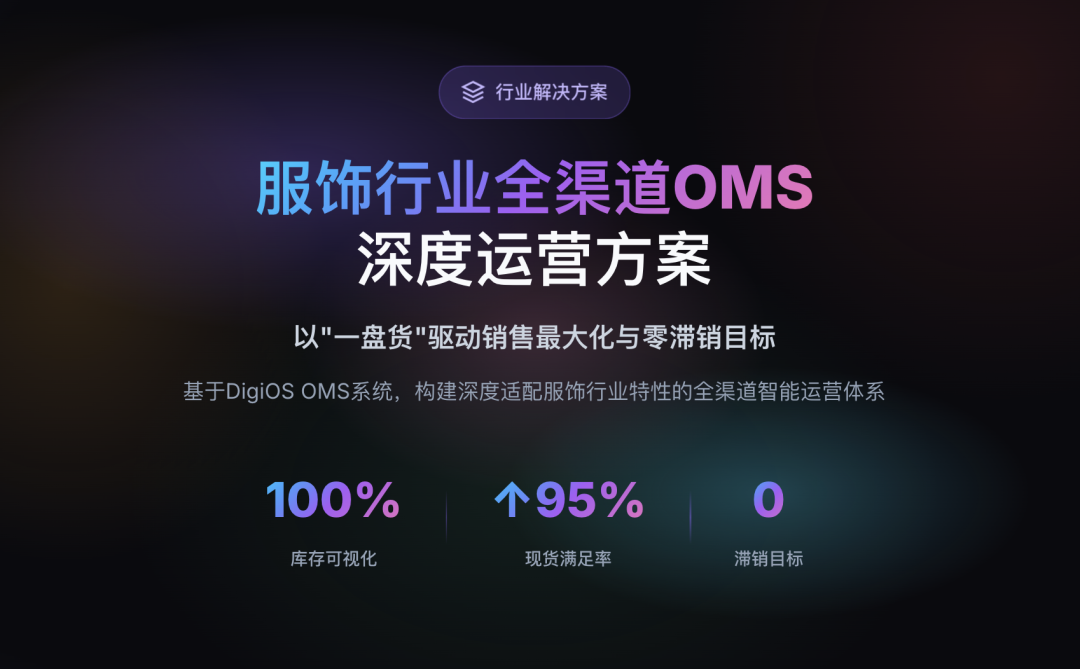 行业解决方案

服饰行业全渠道OMS
深度运营方案

以“一盘货”驱动销售最大化与零滞销目标

基于DigiOS OMS系统，构建深度适配服饰行业特性的全渠道智能运营体系

100%
库存可视化

↑95%
现货满足率

0
滞销目标