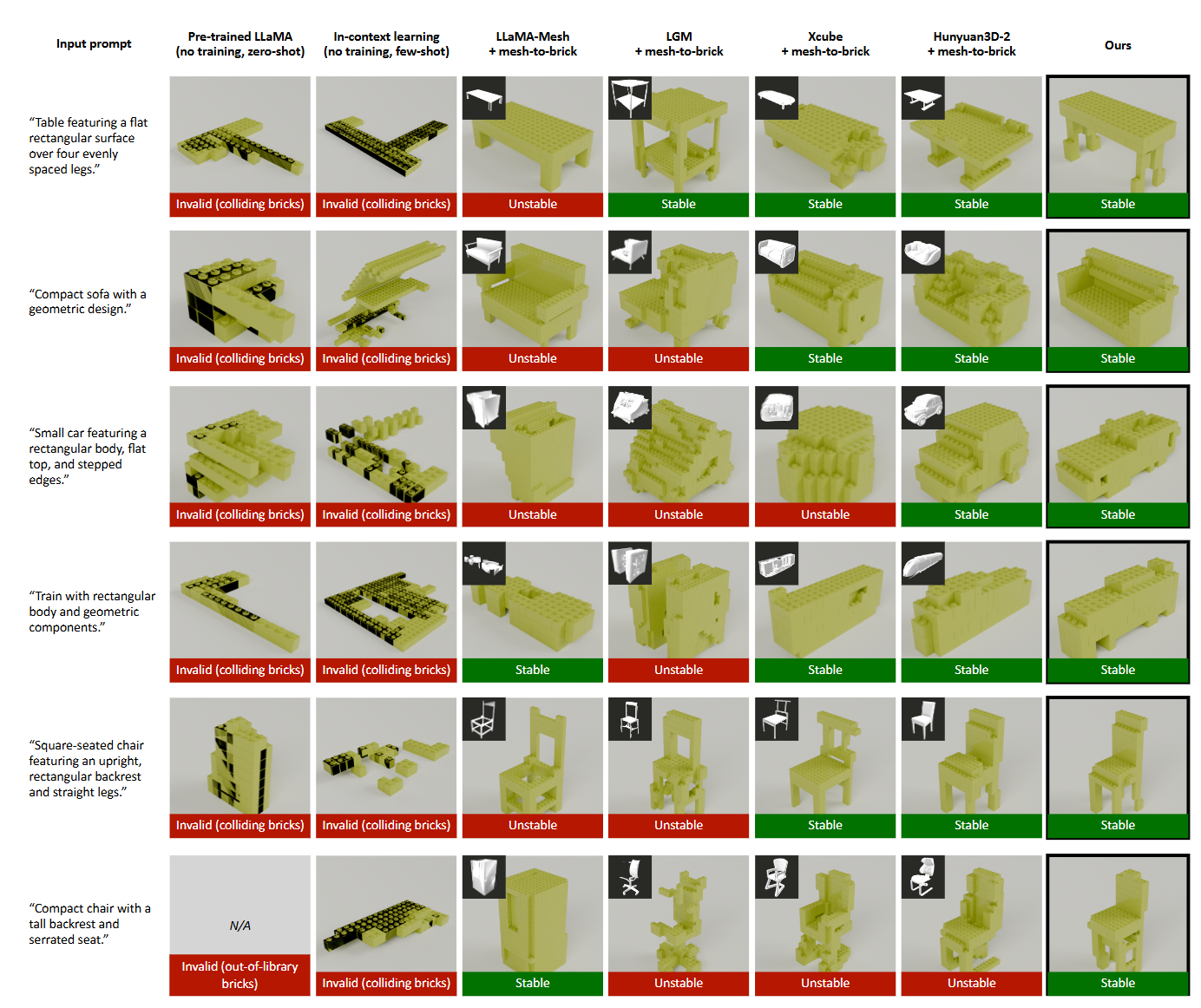 | Input prompt | Pre-trained LLaMA (no training, zero-shot) | In-context learning (no training, few-shot) | LLaMA-Mesh + mesh-to-brick | LGM + mesh-to-brick | Xcube + mesh-to-brick | Hunyuan3D-2 + mesh-to-brick | Ours |
|---|---|---|---|---|---|---|---|
| "Table featuring a flat rectangular surface over four evenly spaced legs." | Invalid (colliding bricks) | Invalid (colliding bricks) | Unstable | Stable | Stable | Stable | Stable |
| "Compact sofa with a geometric design." | Invalid (colliding bricks) | Invalid (colliding bricks) | Unstable | Unstable | Stable | Stable | Stable |
| "Small car featuring a rectangular body, flat top, and stepped edges." | Invalid (colliding bricks) | Invalid (colliding bricks) | Unstable | Unstable | Unstable | Stable | Stable |
| "Train with rectangular body and geometric components." | Invalid (colliding bricks) | Invalid (colliding bricks) | Stable | Unstable | Stable | Stable | Stable |
| "Square-seated chair featuring an upright, rectangular backrest and straight legs." | Invalid (colliding bricks) | Invalid (colliding bricks) | Unstable | Unstable | Stable | Stable | Stable |
| "Compact chair with a tall backrest and serrated seat." | N/A Invalid (out-of-library bricks) | Invalid (colliding bricks) | Stable | Unstable | Unstable | Unstable | Stable |