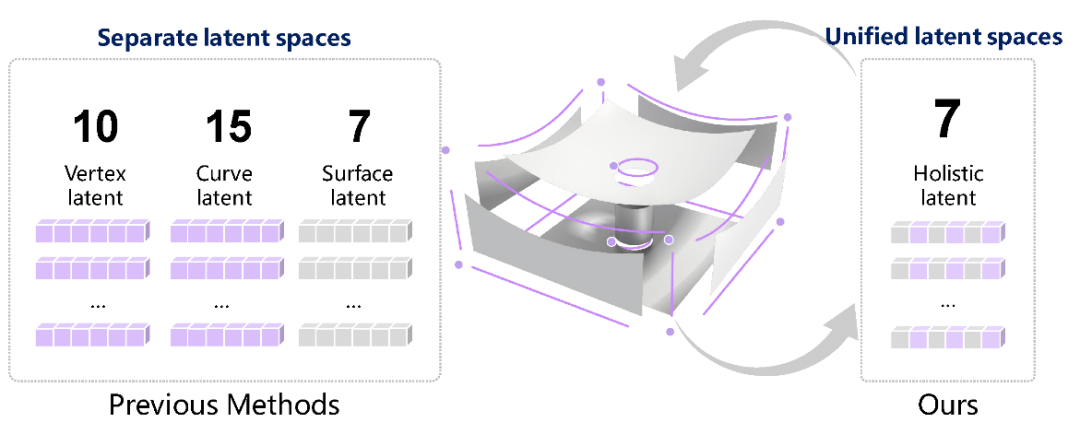 Separate latent spaces

10
Vertex latent

...

15
Curve latent

...

7
Surface latent

...

Previous Methods

Unified latent spaces

7
Holistic latent

...

Ours