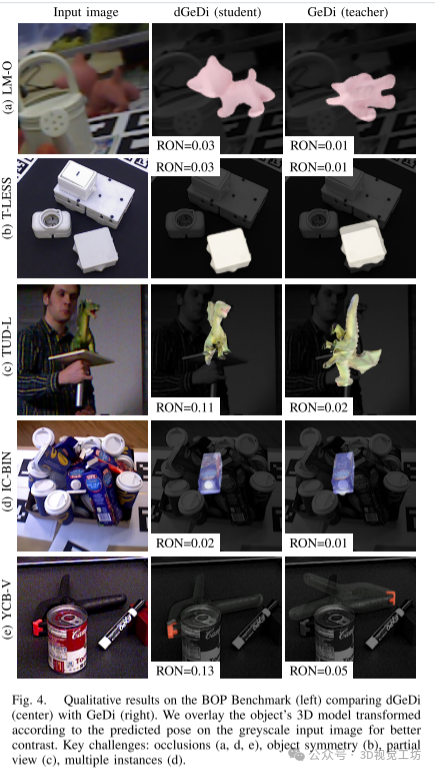 Input image dGeDi (student) GeDi (teacher)

(a) LM-O

RON=0.03 RON=0.01

(b) T-LESS

RON=0.03 RON=0.01

(c) TUD-L

RON=0.11 RON=0.02

(d) IC-BIN

RON=0.02 RON=0.01

(e) YCB-V

RON=0.13 RON=0.05

Fig. 4. Qualitative results on the BOP Benchmark (left) comparing dGeDi (center) with GeDi (right). We overlay the object's 3D model transformed according to the predicted pose on the greyscale input image for better contrast. Key challenges: occlusions (a, d, e), object symmetry (b), partial view (c), multiple instances (d).

公众号 · 3D视觉工坊