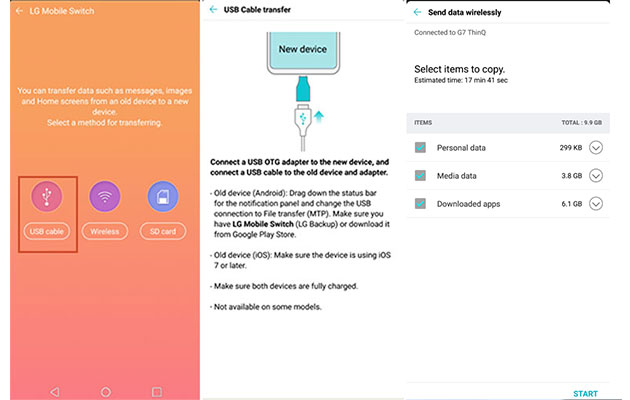 LG Mobile Switch

You can transfer data such as messages, images and Home screens from an old device to a new device.
Select a method for transferring.

USB cable

Wireless

SD card

USB Cable transfer

New device

Connect a USB OTG adapter to the new device, and connect a USB cable to the old device and adapter.

- Old device (Android): Drag down the status bar for the notification panel and change the USB connection to File transfer (MTP). Make sure you have LG Mobile Switch (LG Backup) or download it from Google Play Store.

- Old device (iOS): Make sure the device is using iOS 7 or later.

- Make sure both devices are fully charged.

- Not available on some models.

Send data wirelessly

Connected to G7 ThinQ

Select items to copy.
Estimated time: 17 min 41 sec

| ITEMS | TOTAL : 9.9 GB |
|---|---|
| Personal data | 299 KB |
| Media data | 3.8 GB |
| Downloaded apps | 6.1 GB |

START