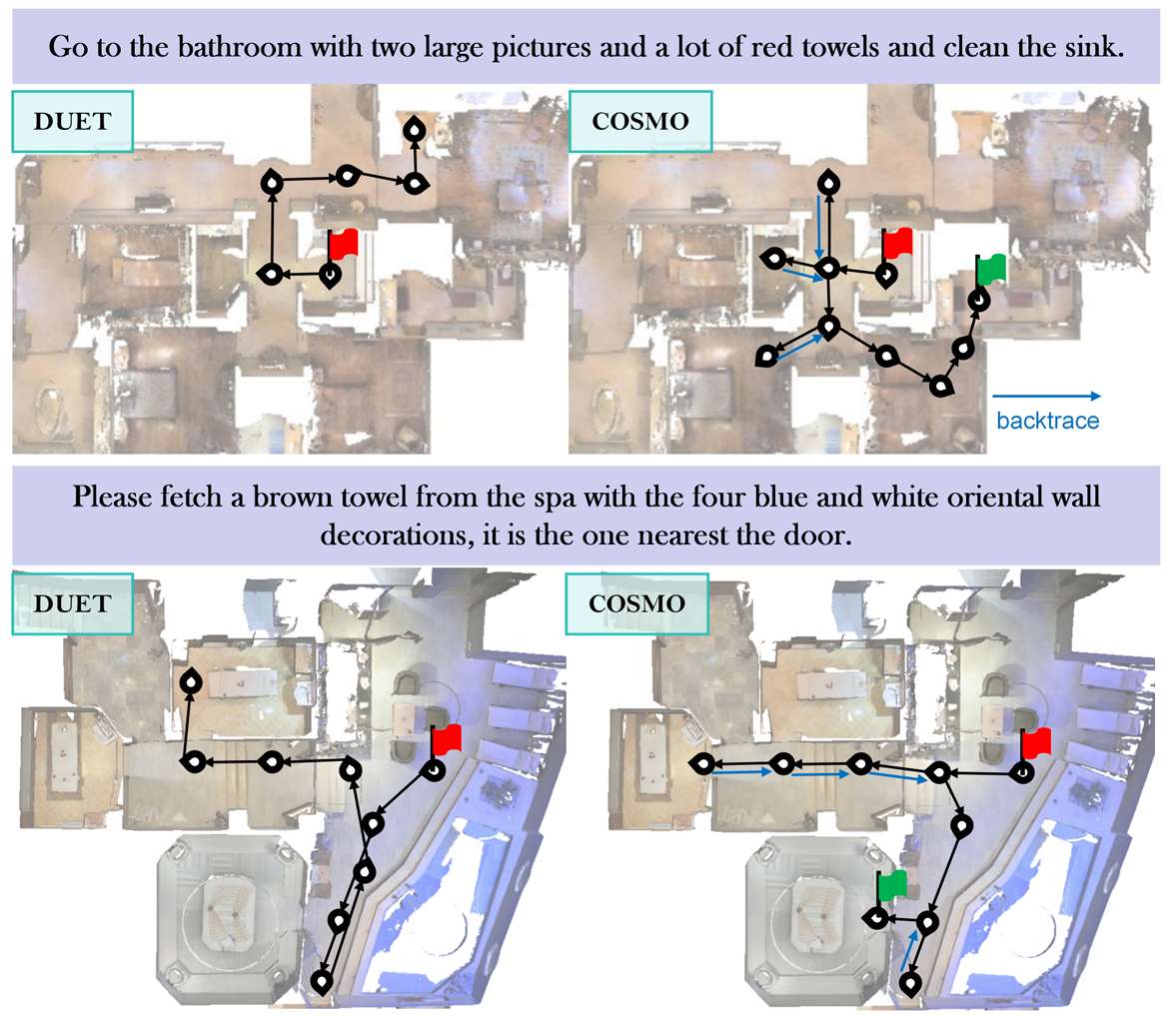 Go to the bathroom with two large pictures and a lot of red towels and clean the sink.

DUET

COSMO

backtrace

Please fetch a brown towel from the spa with the four blue and white oriental wall decorations, it is the one nearest the door.

DUET

COSMO