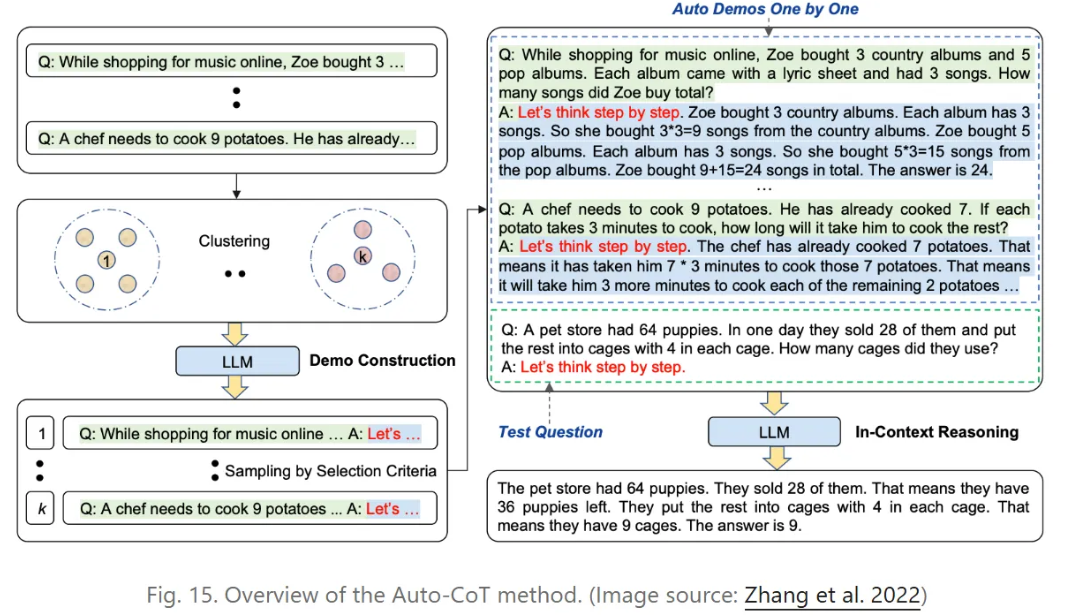 Q: While shopping for music online, Zoe bought 3 …

Q: A chef needs to cook 9 potatoes. He has already…

1

Clustering

k

LLM

Demo Construction

1

Q: While shopping for music online ... A: Let's …

Sampling by Selection Criteria

k

Q: A chef needs to cook 9 potatoes ... A: Let's …

Auto Demos One by One

Q: While shopping for music online, Zoe bought 3 country albums and 5 pop albums. Each album came with a lyric sheet and had 3 songs. How many songs did Zoe buy total?
A: Let's think step by step. Zoe bought 3 country albums. Each album has 3 songs. So she bought 3*3=9 songs from the country albums. Zoe bought 5 pop albums. Each album has 3 songs. So she bought 5*3=15 songs from the pop albums. Zoe bought 9+15=24 songs in total. The answer is 24.
…
Q: A chef needs to cook 9 potatoes. He has already cooked 7. If each potato takes 3 minutes to cook, how long will it take him to cook the rest?
A: Let's think step by step. The chef has already cooked 7 potatoes. That means it has taken him 7 * 3 minutes to cook those 7 potatoes. That means it will take him 3 more minutes to cook each of the remaining 2 potatoes …

Q: A pet store had 64 puppies. In one day they sold 28 of them and put the rest into cages with 4 in each cage. How many cages did they use?
A: Let's think step by step.

Test Question

LLM

In-Context Reasoning

The pet store had 64 puppies. They sold 28 of them. That means they have 36 puppies left. They put the rest into cages with 4 in each cage. That means they have 9 cages. The answer is 9.

Fig. 15. Overview of the Auto-CoT method. (Image source: Zhang et al. 2022)