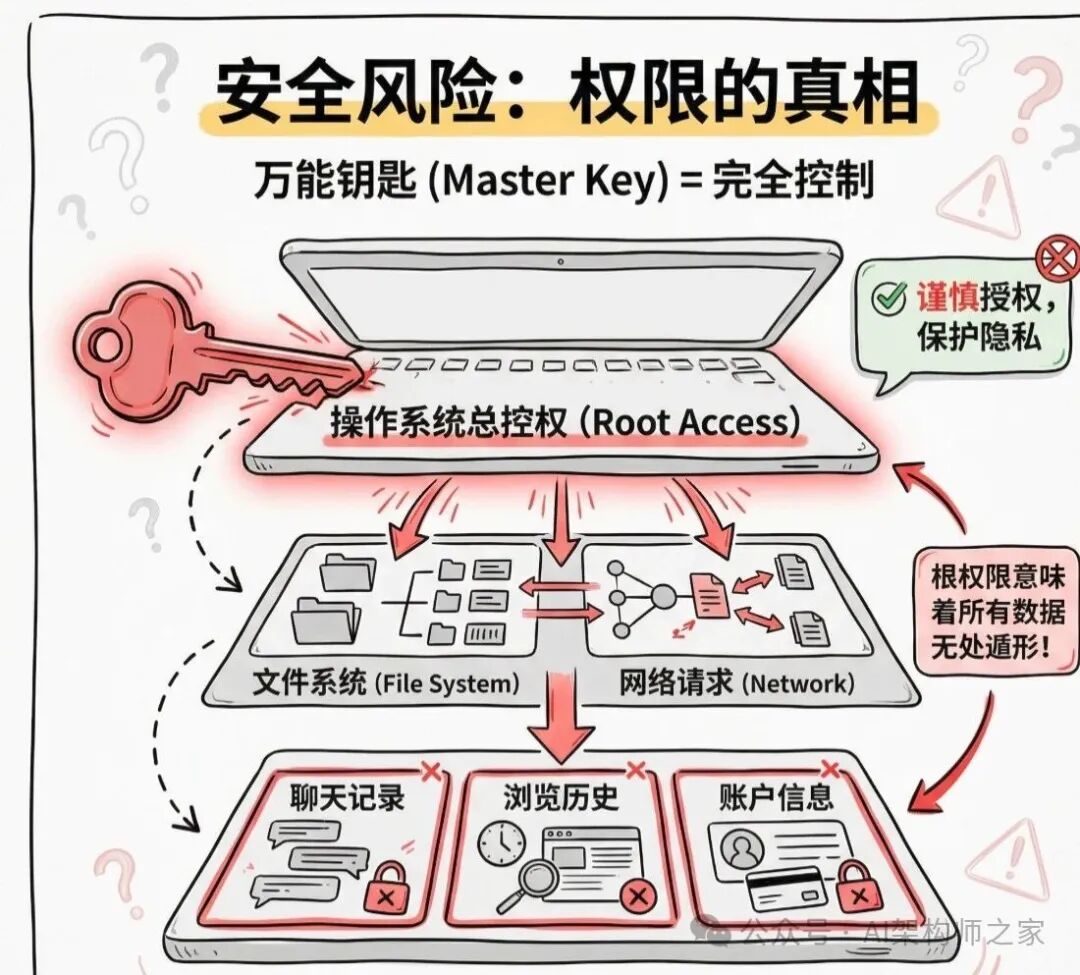 安全风险：权限的真相

万能钥匙 (Master Key) = 完全控制

谨慎授权，保护隐私

操作系统总控权 (Root Access)

根权限意味着所有数据无处遁形！

文件系统 (File System)

网络请求 (Network)

聊天记录

浏览历史

账户信息

公众号 · AI架构师之家