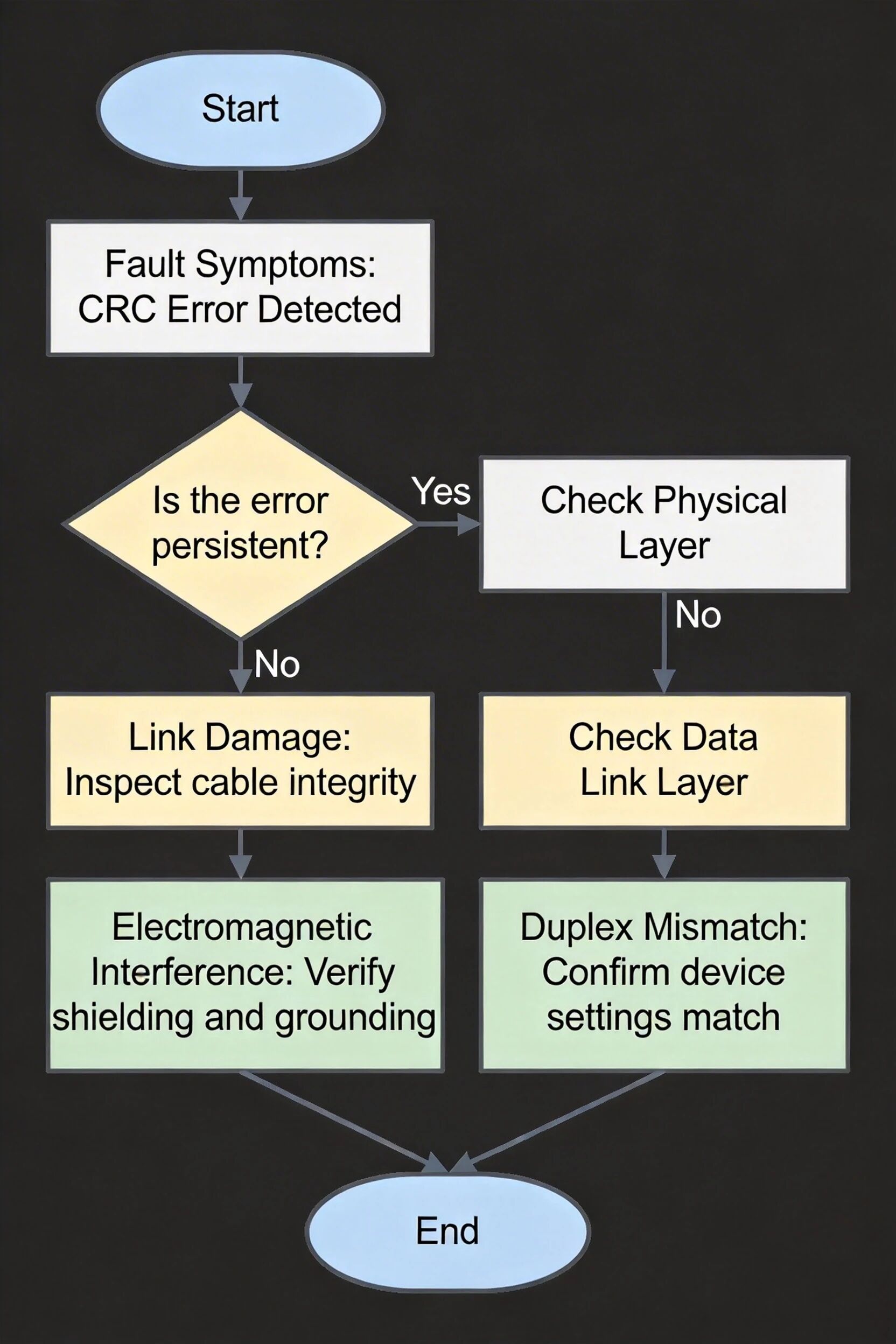 Start

Fault Symptoms:
CRC Error Detected

Is the error persistent?

Yes

Check Physical Layer

No

No

Link Damage:
Inspect cable integrity

Check Data Link Layer

Electromagnetic Interference: Verify shielding and grounding

Duplex Mismatch:
Confirm device settings match

End