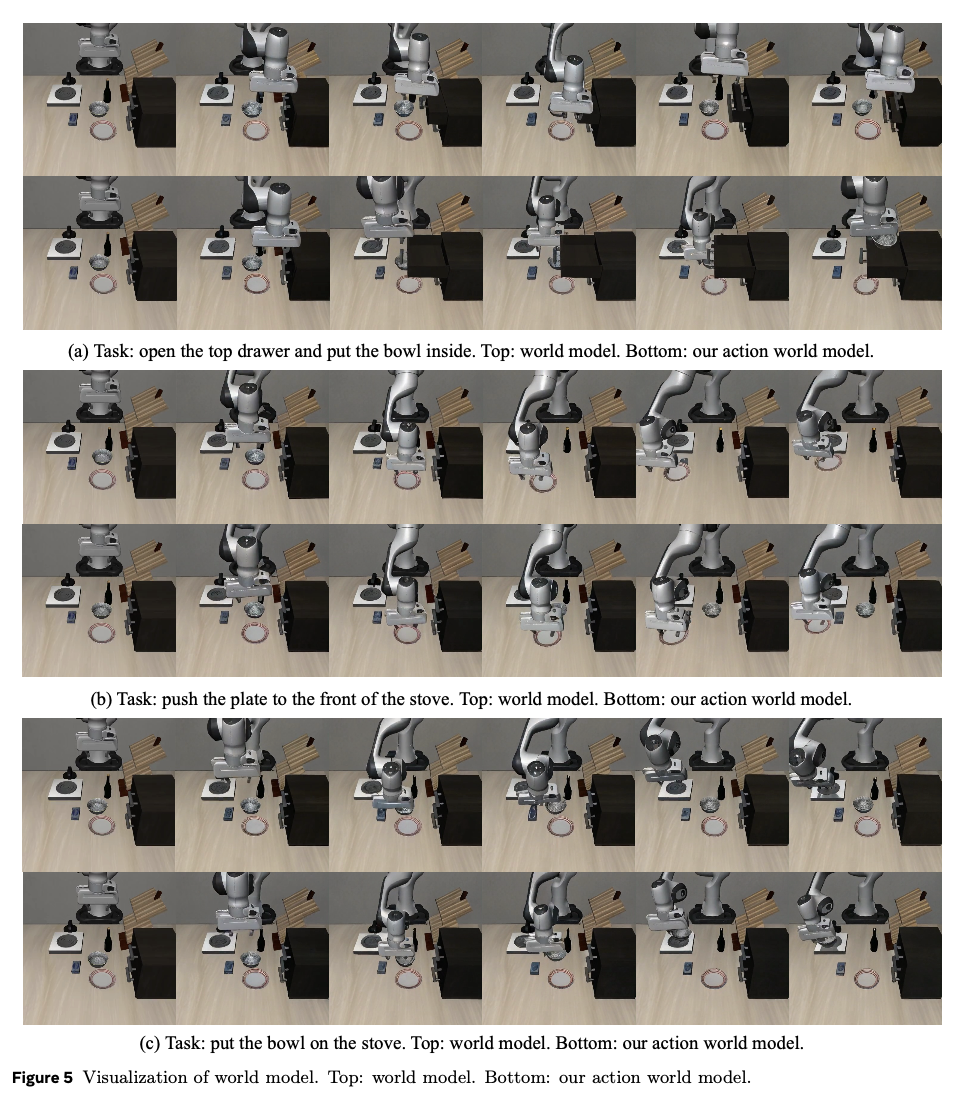 (a) Task: open the top drawer and put the bowl inside. Top: world model. Bottom: our action world model.

(b) Task: push the plate to the front of the stove. Top: world model. Bottom: our action world model.

(c) Task: put the bowl on the stove. Top: world model. Bottom: our action world model.

Figure 5 Visualization of world model. Top: world model. Bottom: our action world model.