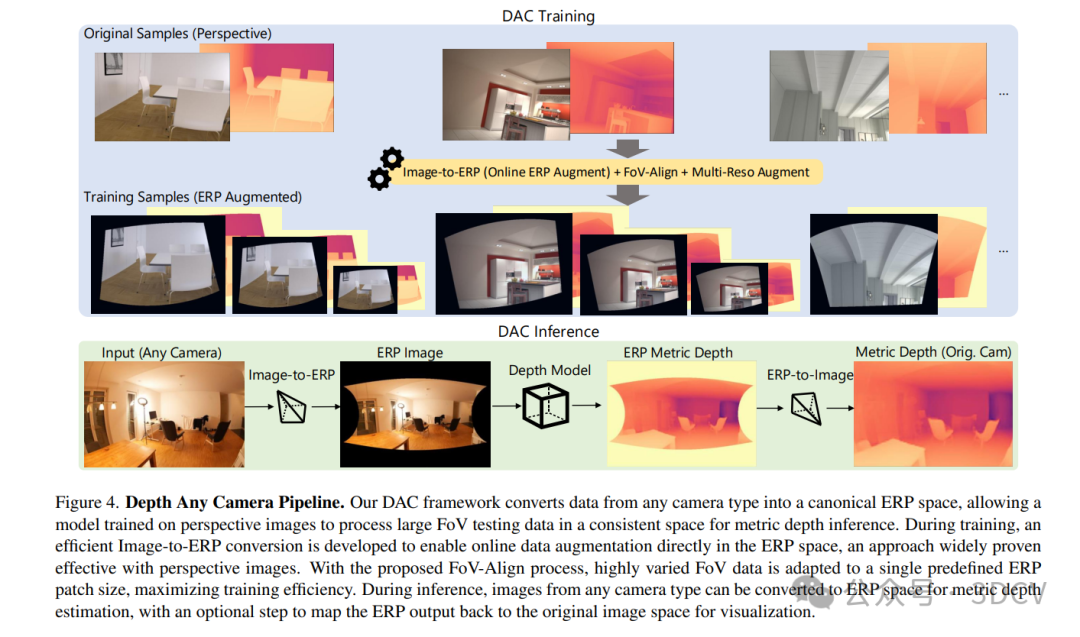 DAC Training

Original Samples (Perspective)

...

Image-to-ERP (Online ERP Augment) + FoV-Align + Multi-Reso Augment

Training Samples (ERP Augmented)

...

DAC Inference

Input (Any Camera)

Image-to-ERP

ERP Image

Depth Model

ERP Metric Depth

ERP-to-Image

Metric Depth (Orig. Cam)

Figure 4. **Depth Any Camera Pipeline.** Our DAC framework converts data from any camera type into a canonical ERP space, allowing a model trained on perspective images to process large FoV testing data in a consistent space for metric depth inference. During training, an efficient Image-to-ERP conversion is developed to enable online data augmentation directly in the ERP space, an approach widely proven effective with perspective images. With the proposed FoV-Align process, highly varied FoV data is adapted to a single predefined ERP patch size, maximizing training efficiency. During inference, images from any camera type can be converted to ERP space for metric depth estimation, with an optional step to map the ERP output back to the original image space for visualization.

公众号 · 3DCV