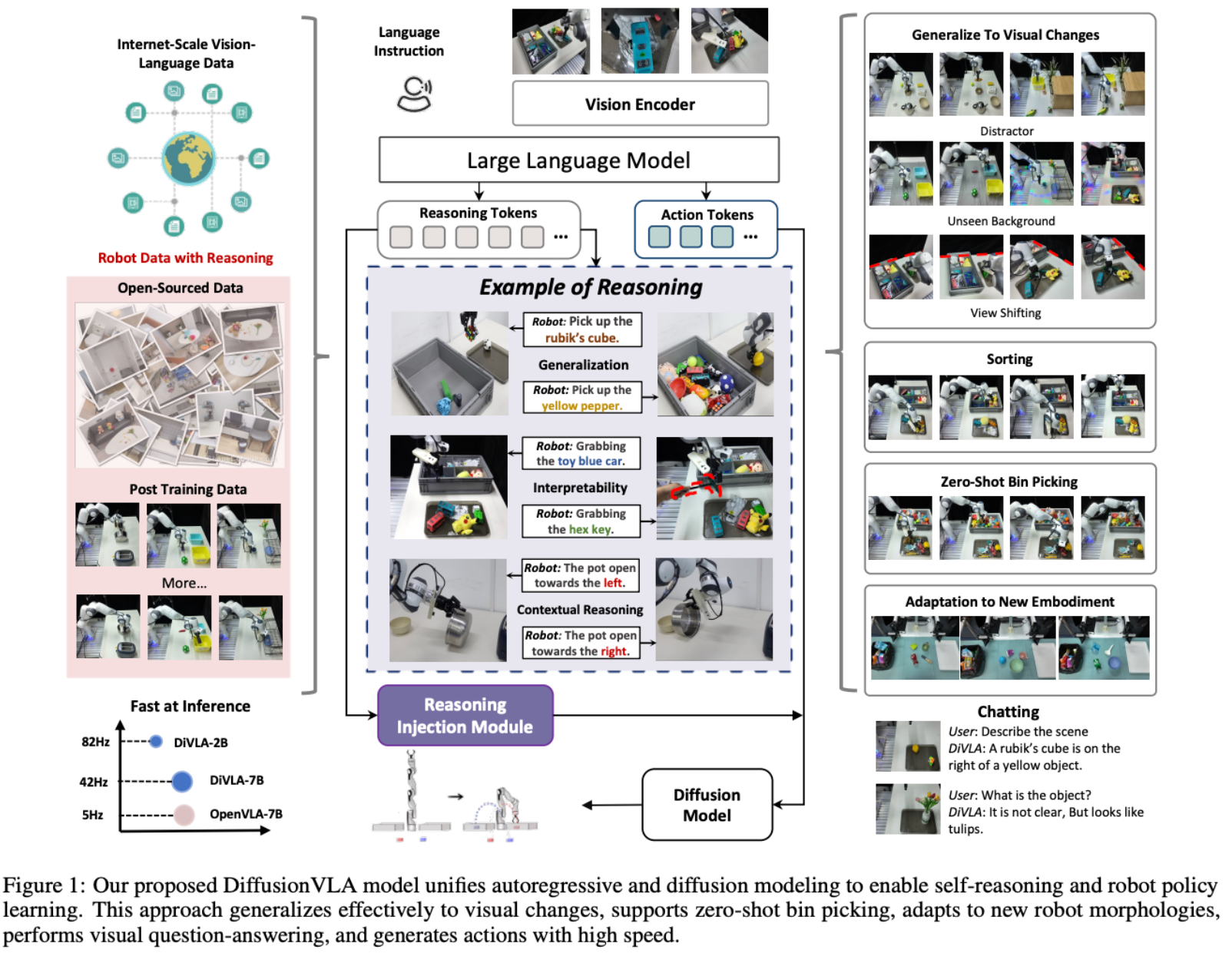 Internet-Scale Vision-Language Data

Robot Data with Reasoning

Open-Sourced Data

Post Training Data

More...

Fast at Inference

82Hz DiVLA-2B

42Hz DiVLA-7B

5Hz OpenVLA-7B

Language Instruction

Vision Encoder

Large Language Model

Reasoning Tokens ...

Action Tokens ...

Example of Reasoning

Robot: Pick up the rubik's cube.

Generalization

Robot: Pick up the yellow pepper.

Robot: Grabbing the toy blue car.

Interpretability

Robot: Grabbing the hex key.

Robot: The pot open towards the left.

Contextual Reasoning

Robot: The pot open towards the right.

Reasoning Injection Module

Diffusion Model

Generalize To Visual Changes

Distractor

Unseen Background

View Shifting

Sorting

Zero-Shot Bin Picking

Adaptation to New Embodiment

Chatting

User: Describe the scene
DiVLA: A rubik's cube is on the right of a yellow object.

User: What is the object?
DiVLA: It is not clear, But looks like tulips.

Figure 1: Our proposed DiffusionVLA model unifies autoregressive and diffusion modeling to enable self-reasoning and robot policy learning. This approach generalizes effectively to visual changes, supports zero-shot bin picking, adapts to new robot morphologies, performs visual question-answering, and generates actions with high speed.